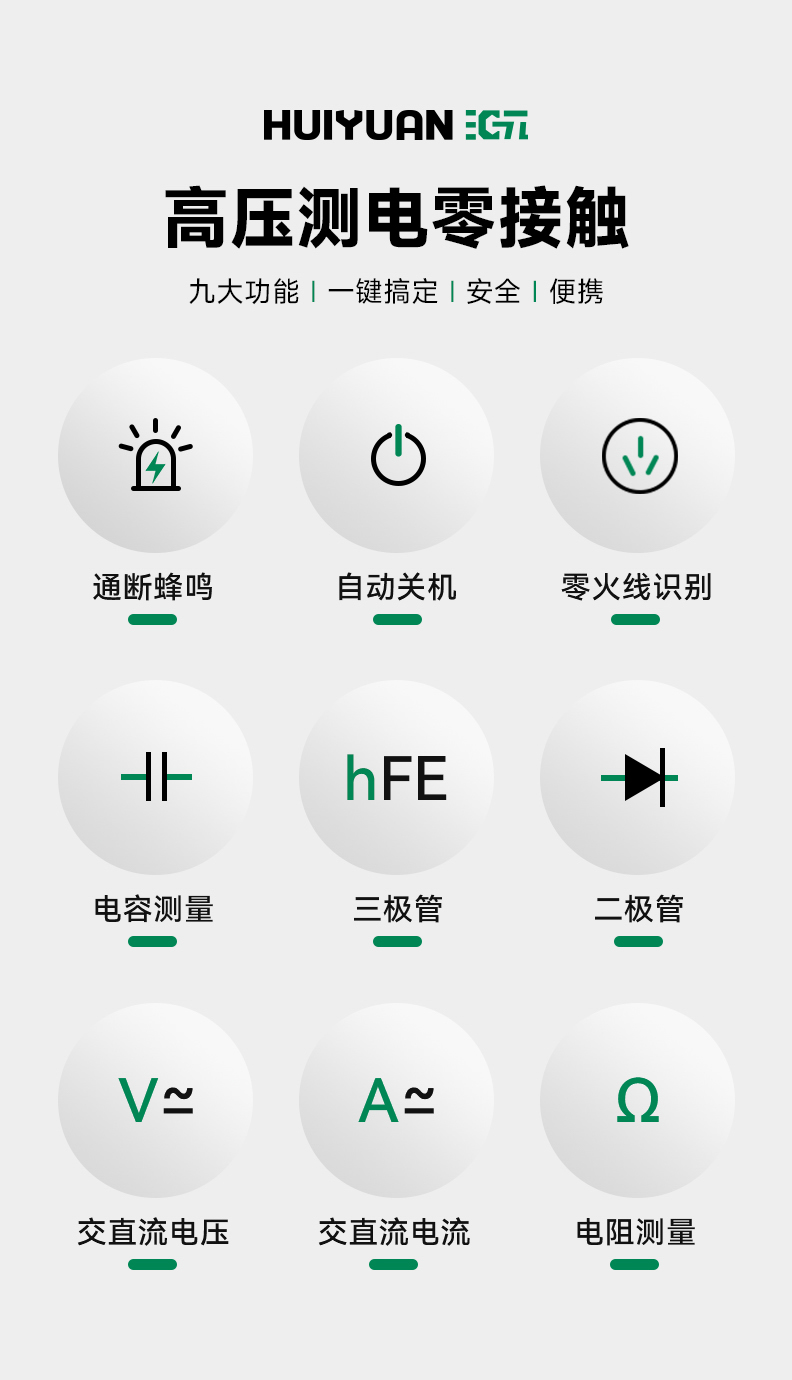 HUIYUAN 汇元

高压测电零接触

九大功能 | 一键搞定 | 安全 | 便携

通断蜂鸣

自动关机

零火线识别

电容测量

hFE

三极管

二极管

V≃

交直流电压

A≃

交直流电流

Ω

电阻测量