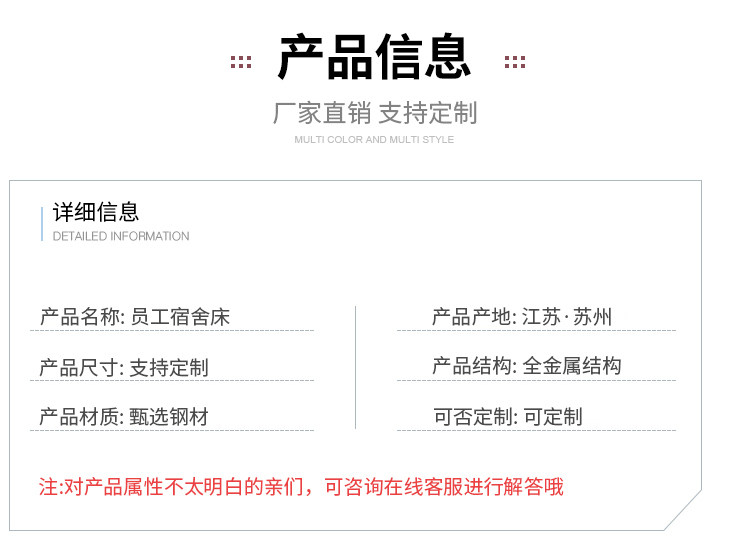 产品信息

厂家直销 支持定制

MULTI COLOR AND MULTI STYLE

详细信息

DETAILED INFORMATION

产品名称: 员工宿舍床

产品尺寸: 支持定制

产品材质: 甄选钢材

产品产地: 江苏·苏州

产品结构: 全金属结构

可否定制: 可定制

注:对产品属性不太明白的亲们，可咨询在线客服进行解答哦