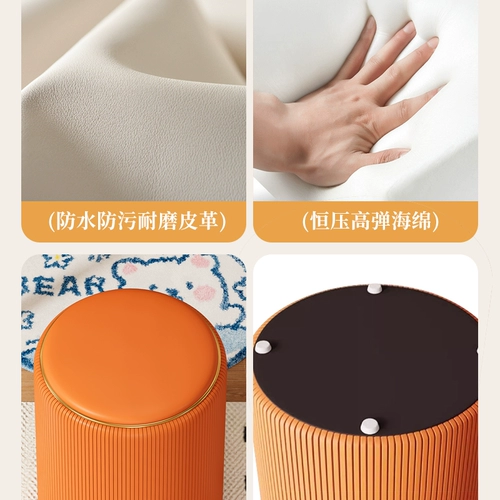 (防水防污耐磨皮革)

(恒压高弹海绵)

BEAR