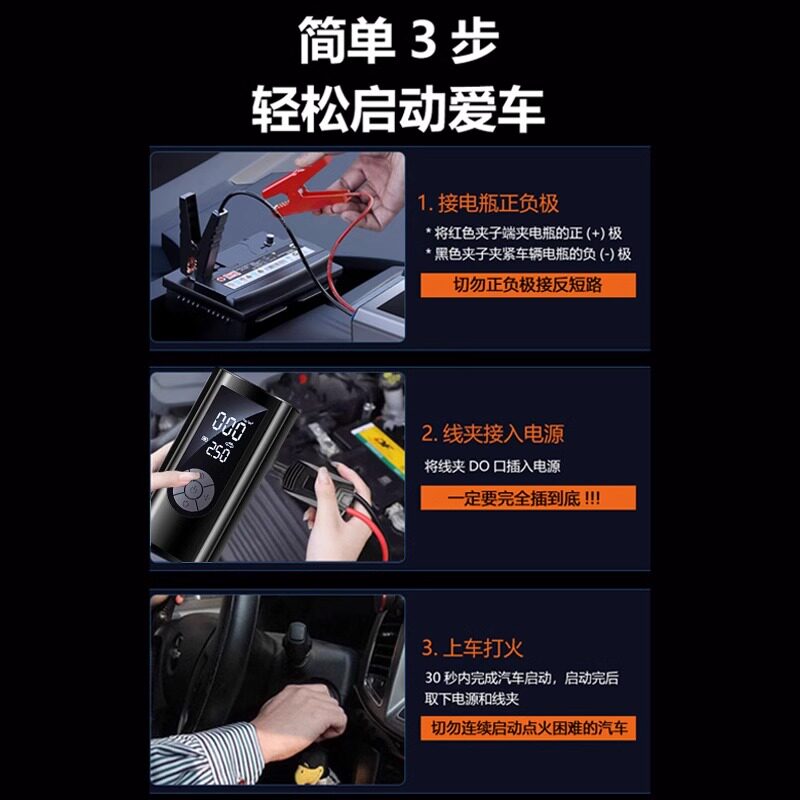 简单 3 步
轻松启动爱车

1. 接电瓶正负极
* 将红色夹子端夹电瓶的正 (+) 极
* 黑色夹子夹紧车辆电瓶的负 (-) 极
切勿正负极接反短路

000
250

2. 线夹接入电源
将线夹 DO 口插入电源
一定要完全插到底 !!!

3. 上车打火
30 秒内完成汽车启动，启动完后取下电源和线夹
切勿连续启动点火困难的汽车