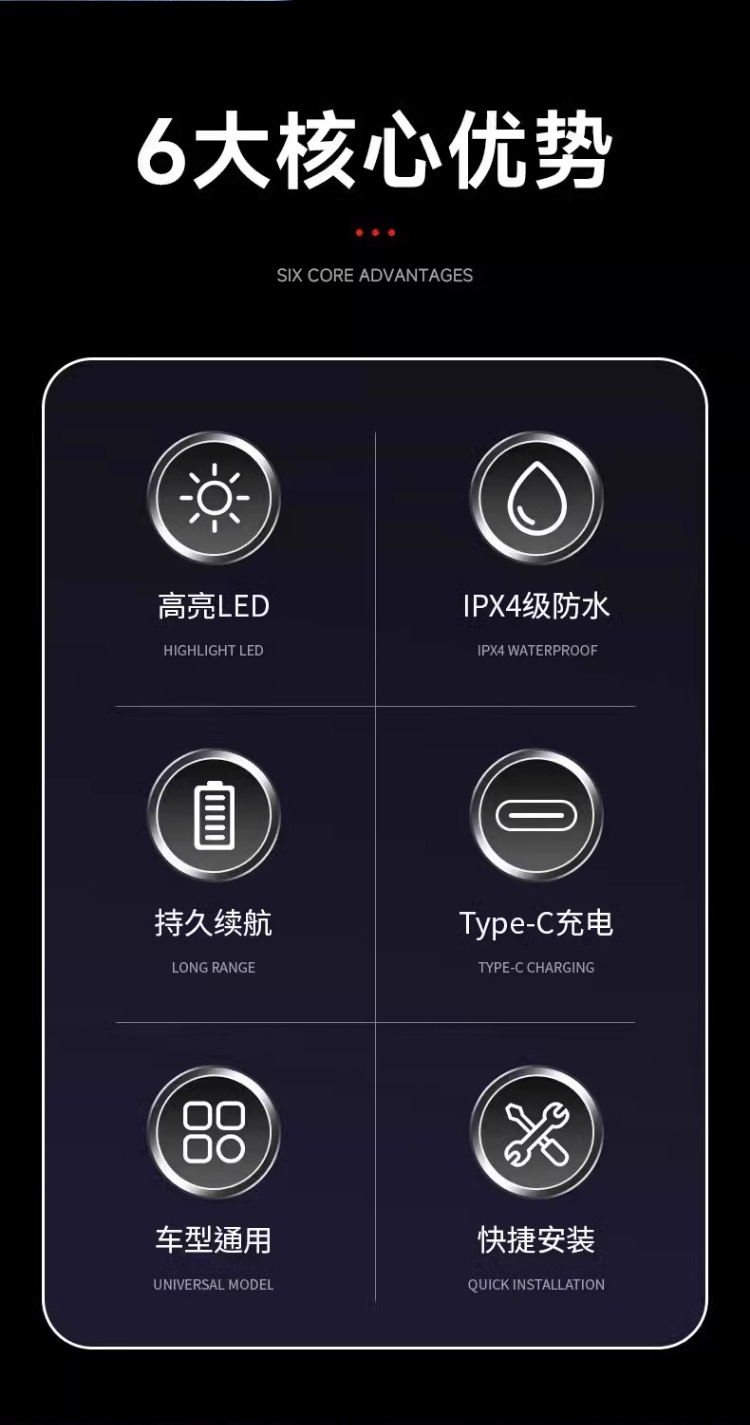 6大核心优势

SIX CORE ADVANTAGES

高亮LED

HIGHLIGHT LED

IPX4级防水

IPX4 WATERPROOF

持久续航

LONG RANGE

Type-C充电

TYPE-C CHARGING

车型通用

UNIVERSAL MODEL

快捷安装

QUICK INSTALLATION