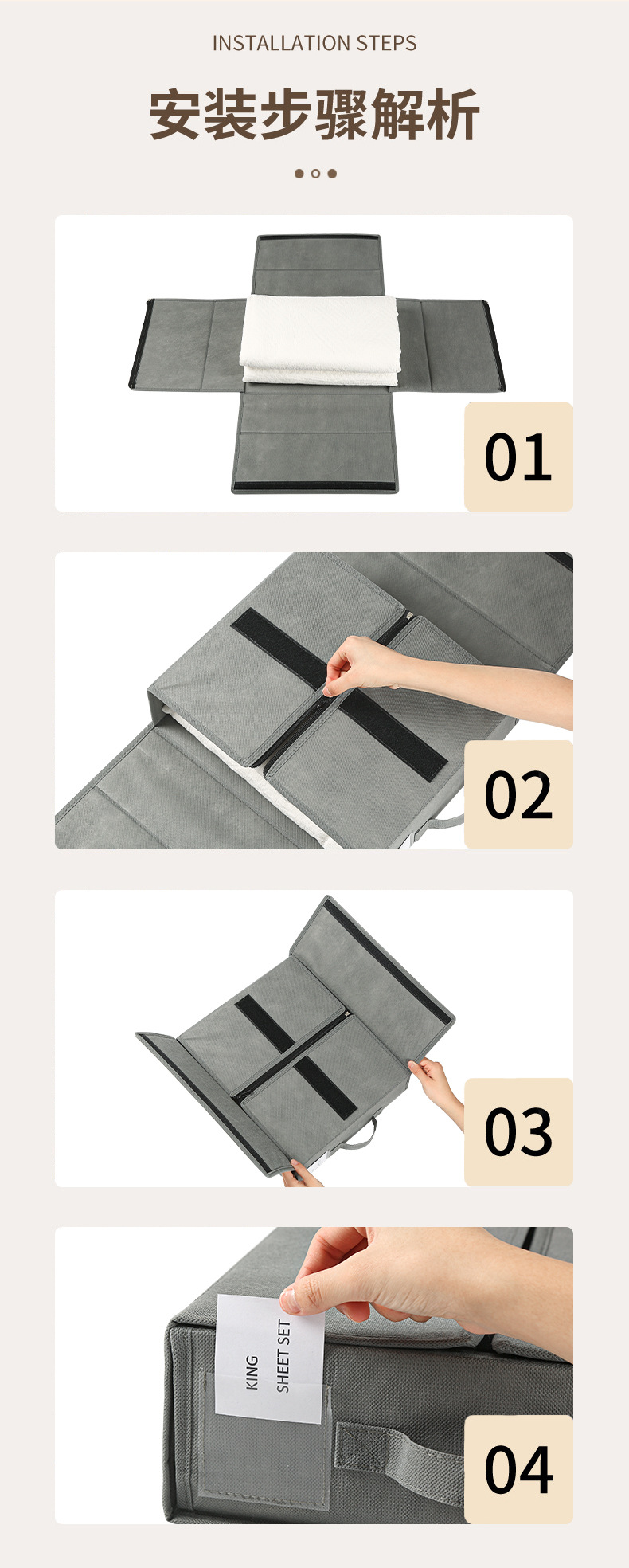 INSTALLATION STEPS

安装步骤解析

01

02

03

KING
SHEET SET

04