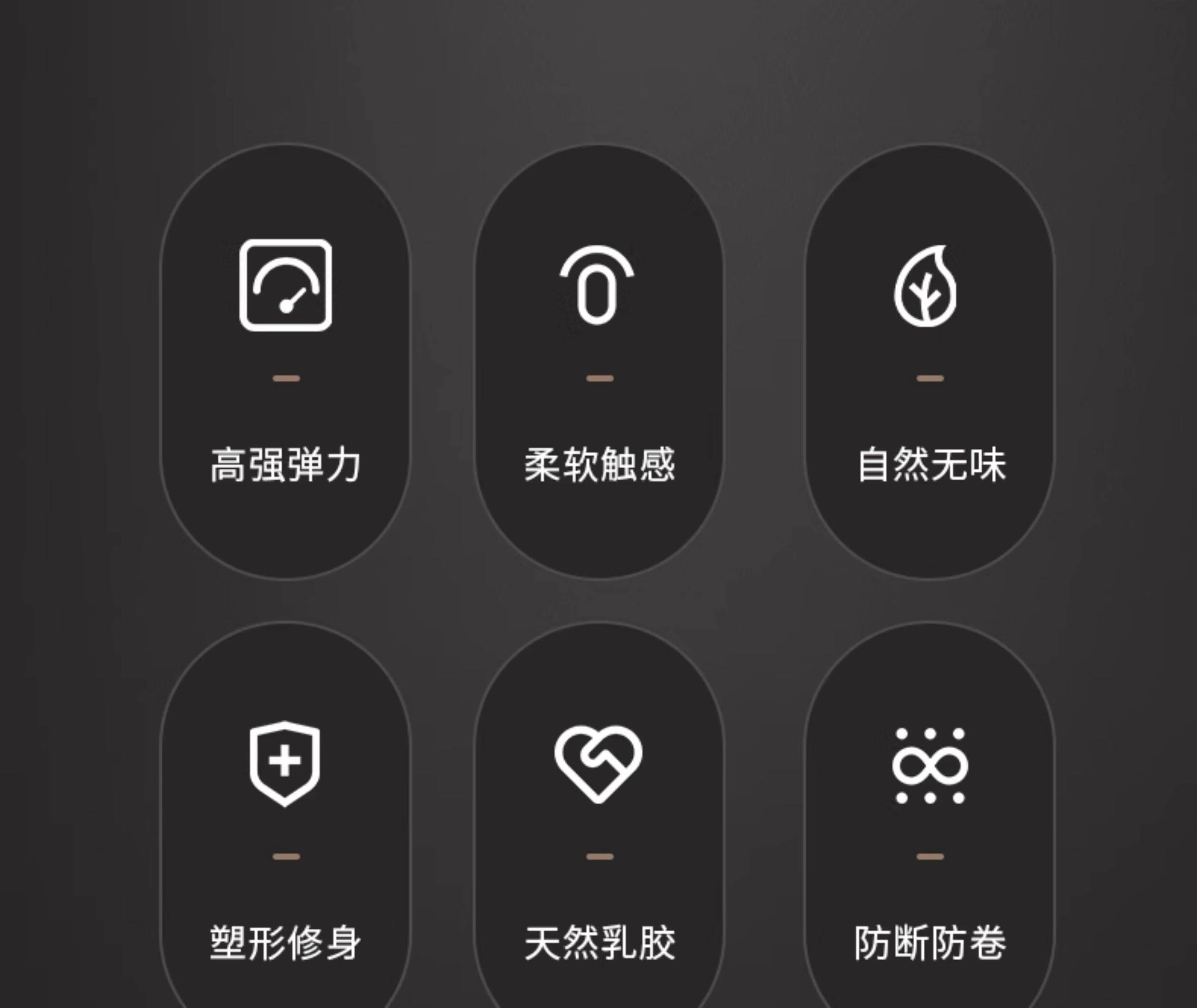 高强弹力

柔软触感

自然无味

塑形修身

天然乳胶

防断防卷