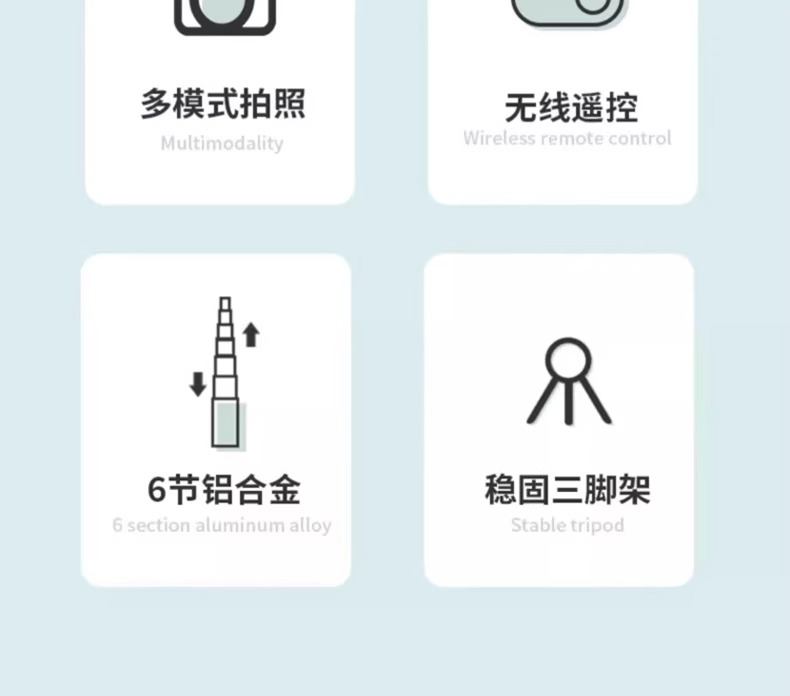 多模式拍照
Multimodality

无线遥控
Wireless remote control

6节铝合金
6 section aluminum alloy

稳固三脚架
Stable tripod