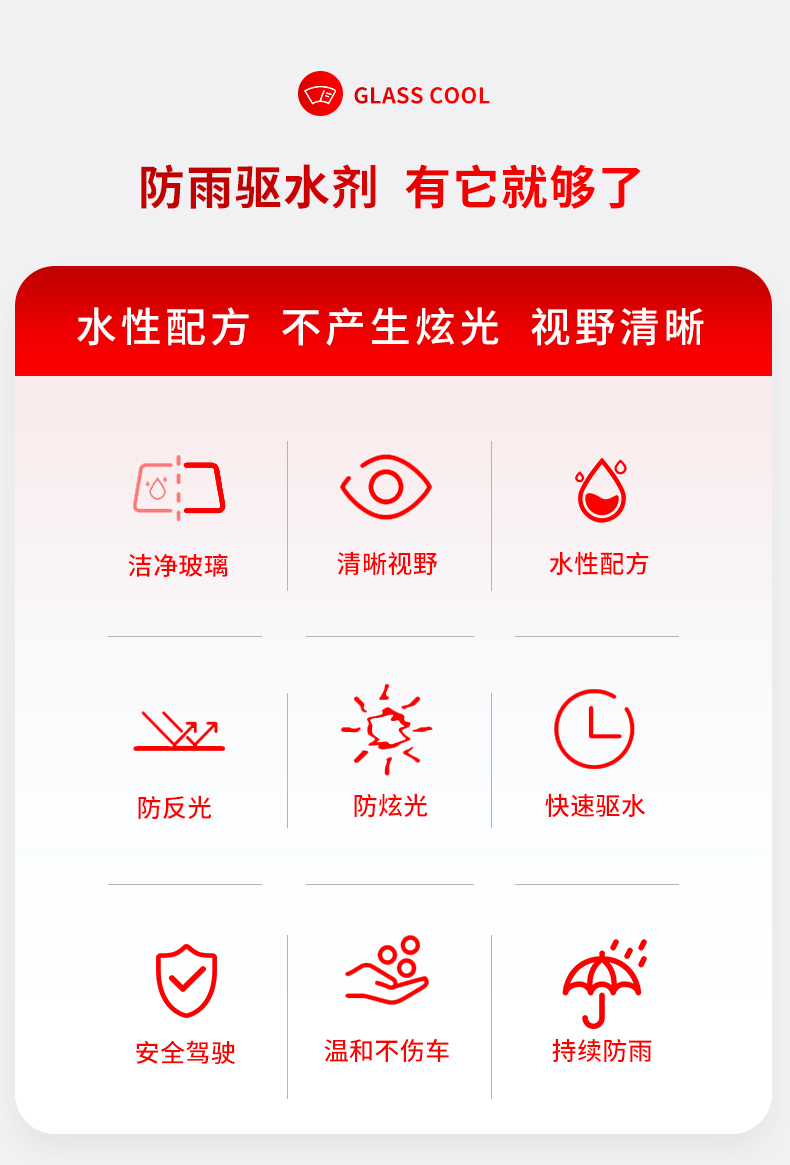 GLASS COOL

防雨驱水剂 有它就够了

水性配方 不产生炫光 视野清晰

洁净玻璃

清晰视野

水性配方

防反光

防炫光

快速驱水

安全驾驶

温和不伤车

持续防雨