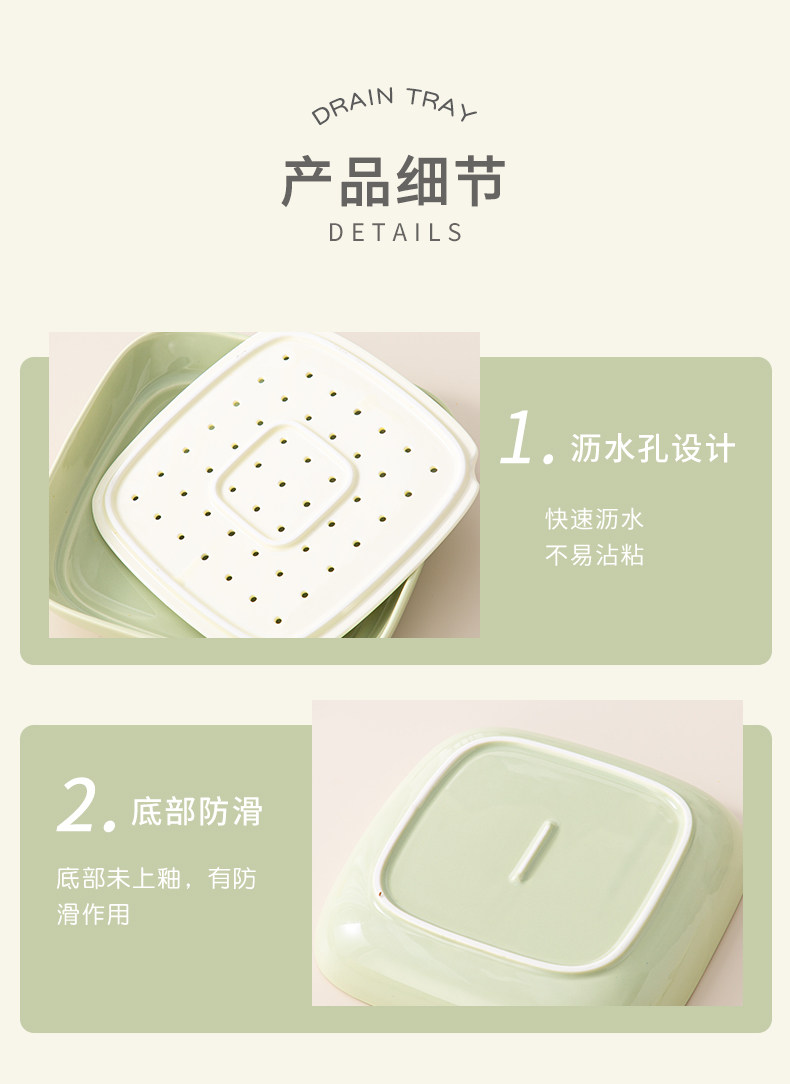 DRAIN TRAY

产品细节

DETAILS

1. 沥水孔设计

快速沥水
不易沾粘

2. 底部防滑

底部未上釉，有防滑作用