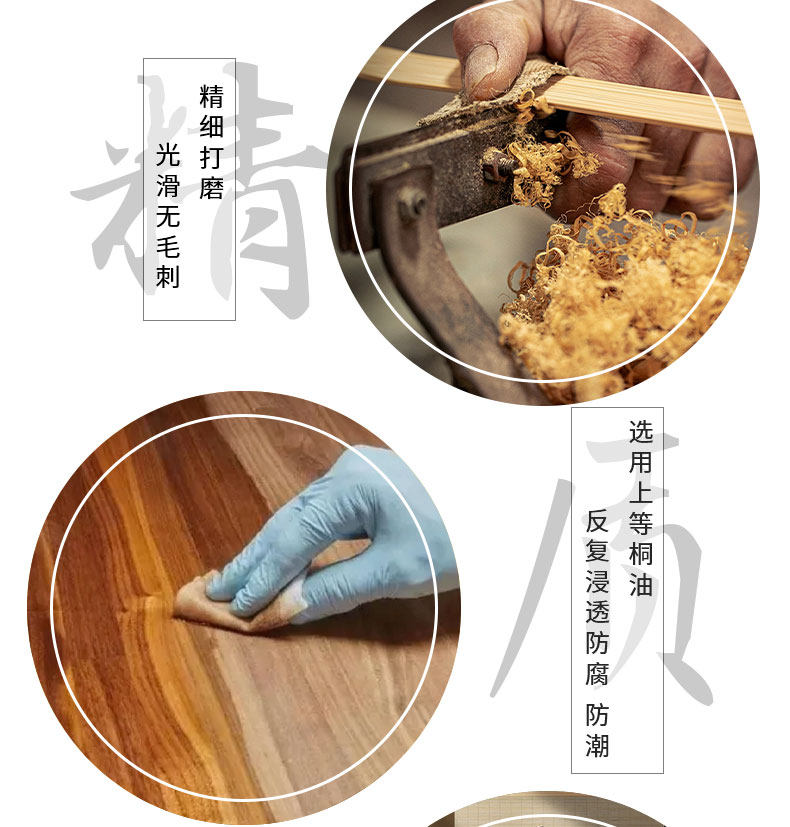 精

精细打磨
光滑无毛刺

质

选用上等桐油
反复浸透防腐 防潮