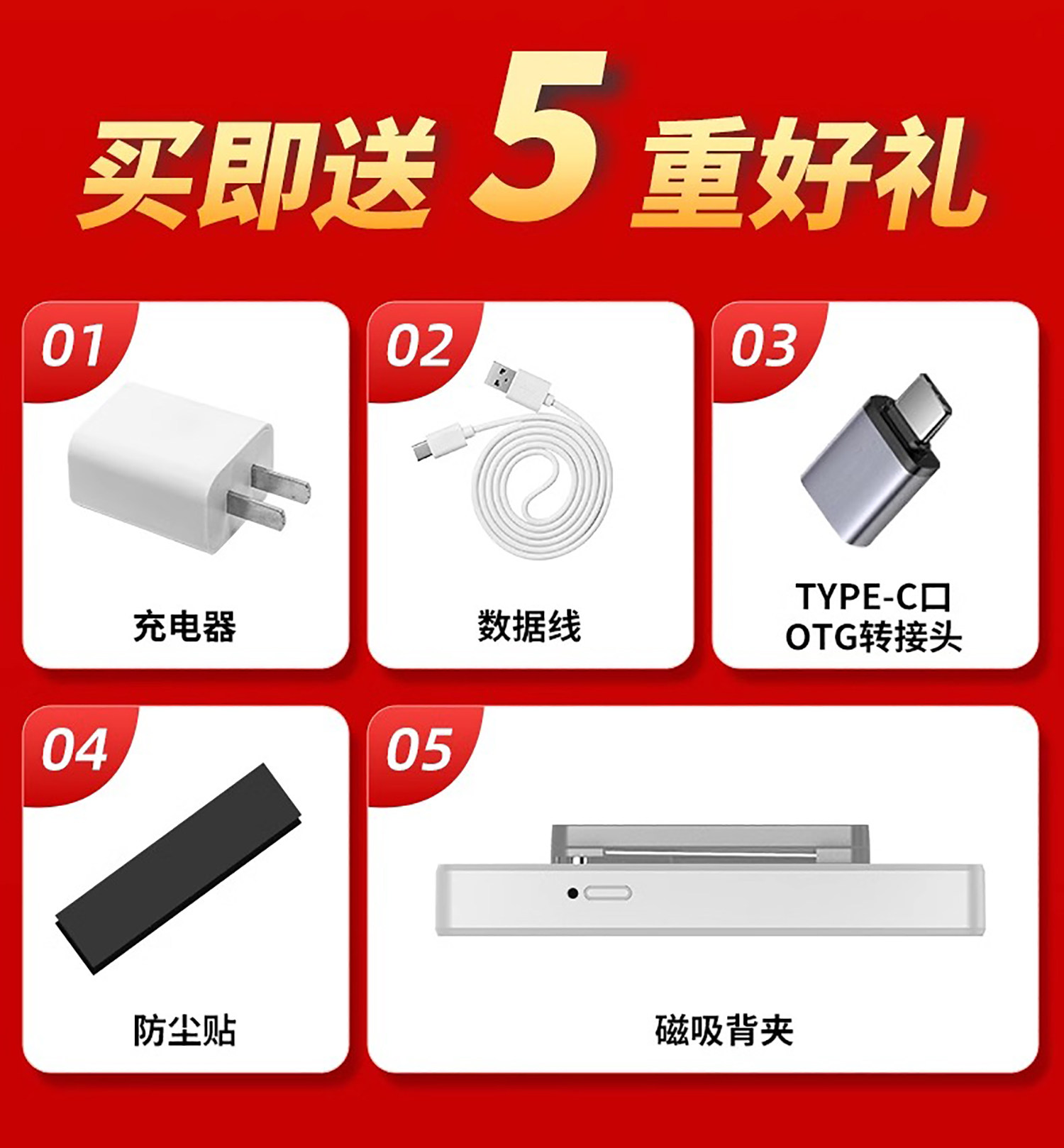 买即送 5 重好礼

01

充电器

02

数据线

03

TYPE-C口
OTG转接头

04

防尘贴

05

磁吸背夹