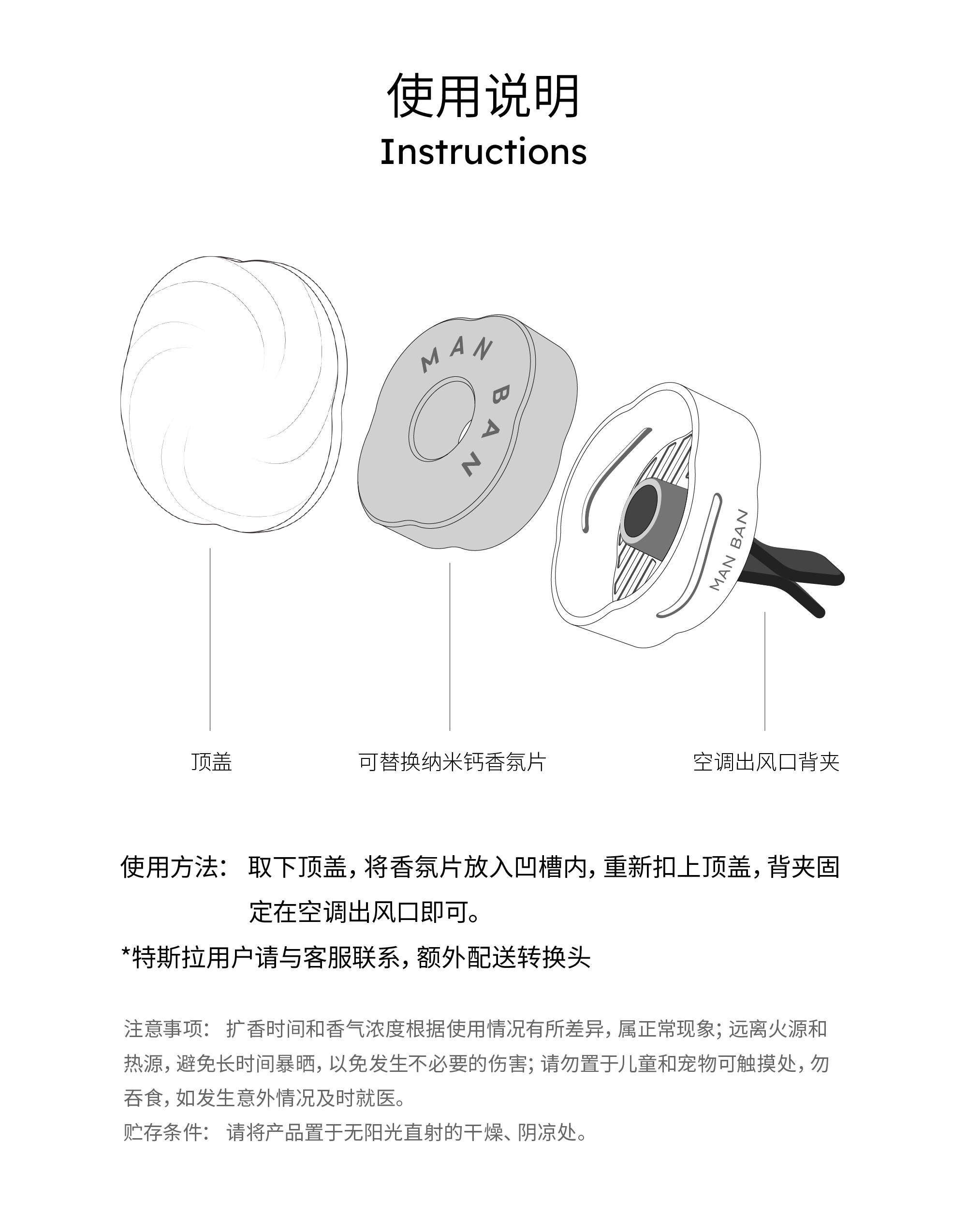 使用说明
Instructions

MAN BAN

MAN BAN

顶盖

可替换纳米钙香氛片

空调出风口背夹

使用方法： 取下顶盖，将香氛片放入凹槽内，重新扣上顶盖，背夹固定在空调出风口即可。

*特斯拉用户请与客服联系，额外配送转换头

注意事项： 扩香时间和香气浓度根据使用情况有所差异，属正常现象；远离火源和热源，避免长时间暴晒，以免发生不必要的伤害；请勿置于儿童和宠物可触摸处，勿吞食，如发生意外情况及时就医。
贮存条件： 请将产品置于无阳光直射的干燥、阴凉处。