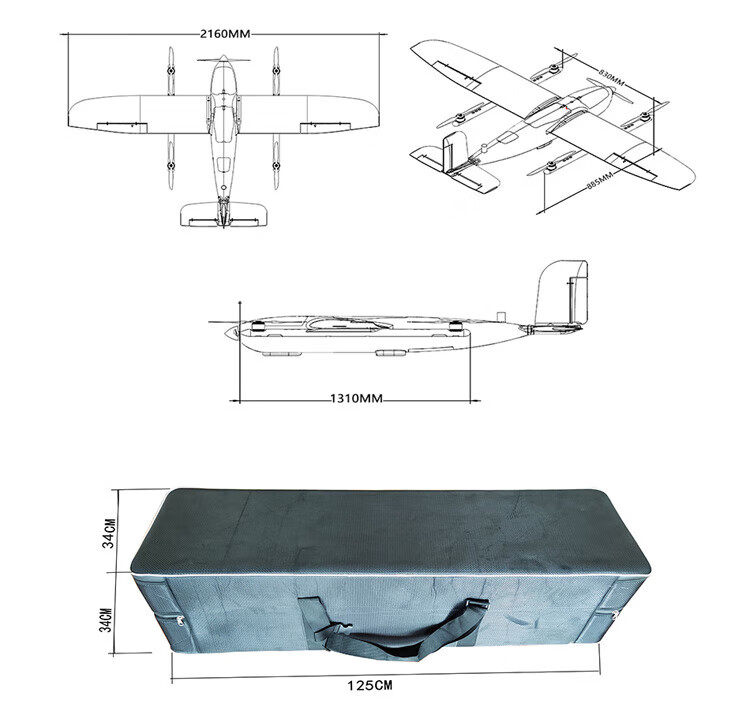 2160MM

830MM

885MM

1310MM

34CM

34CM

125CM