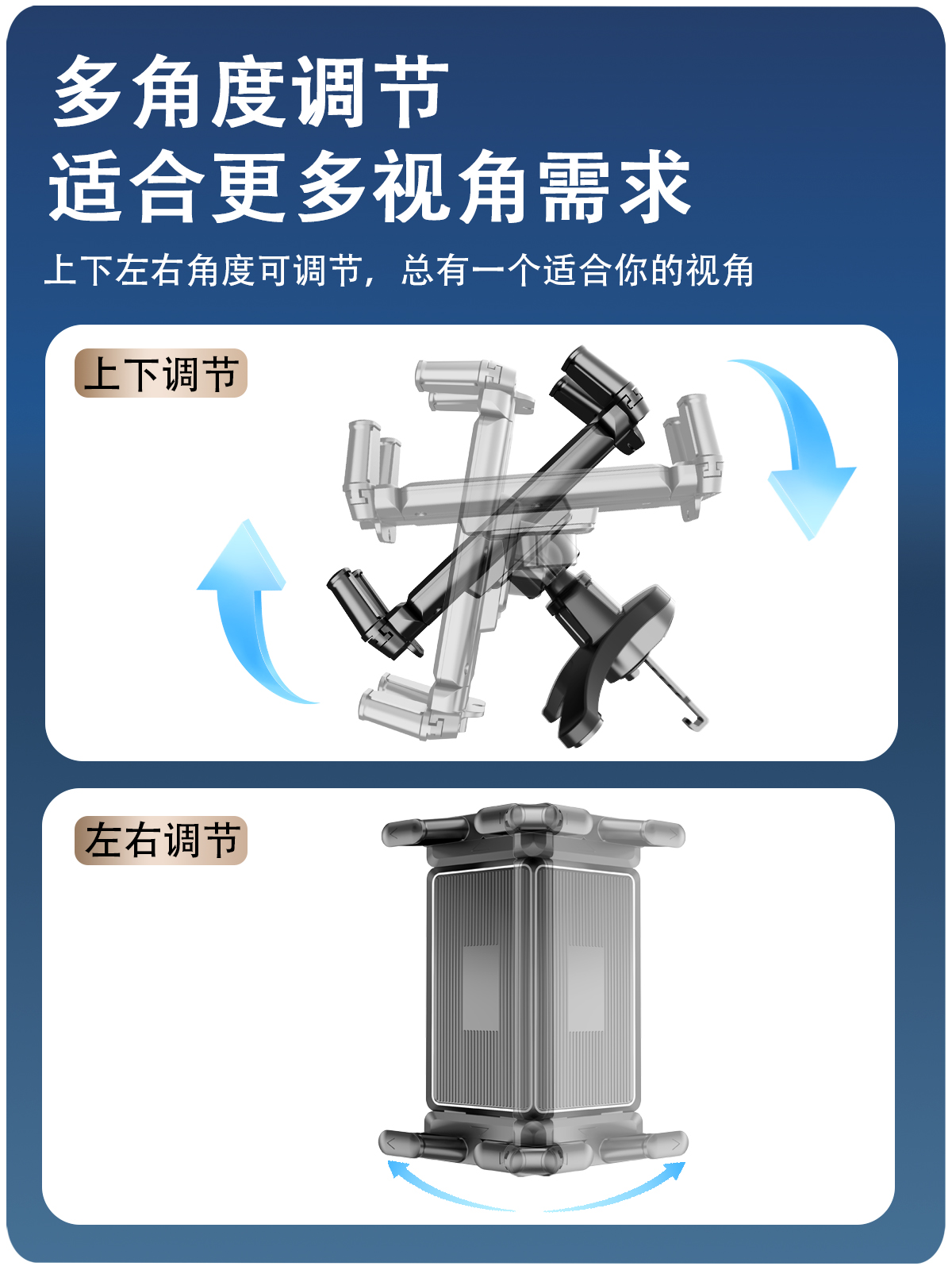 多角度调节
适合更多视角需求

上下左右角度可调节，总有一个适合你的视角

上下调节

左右调节