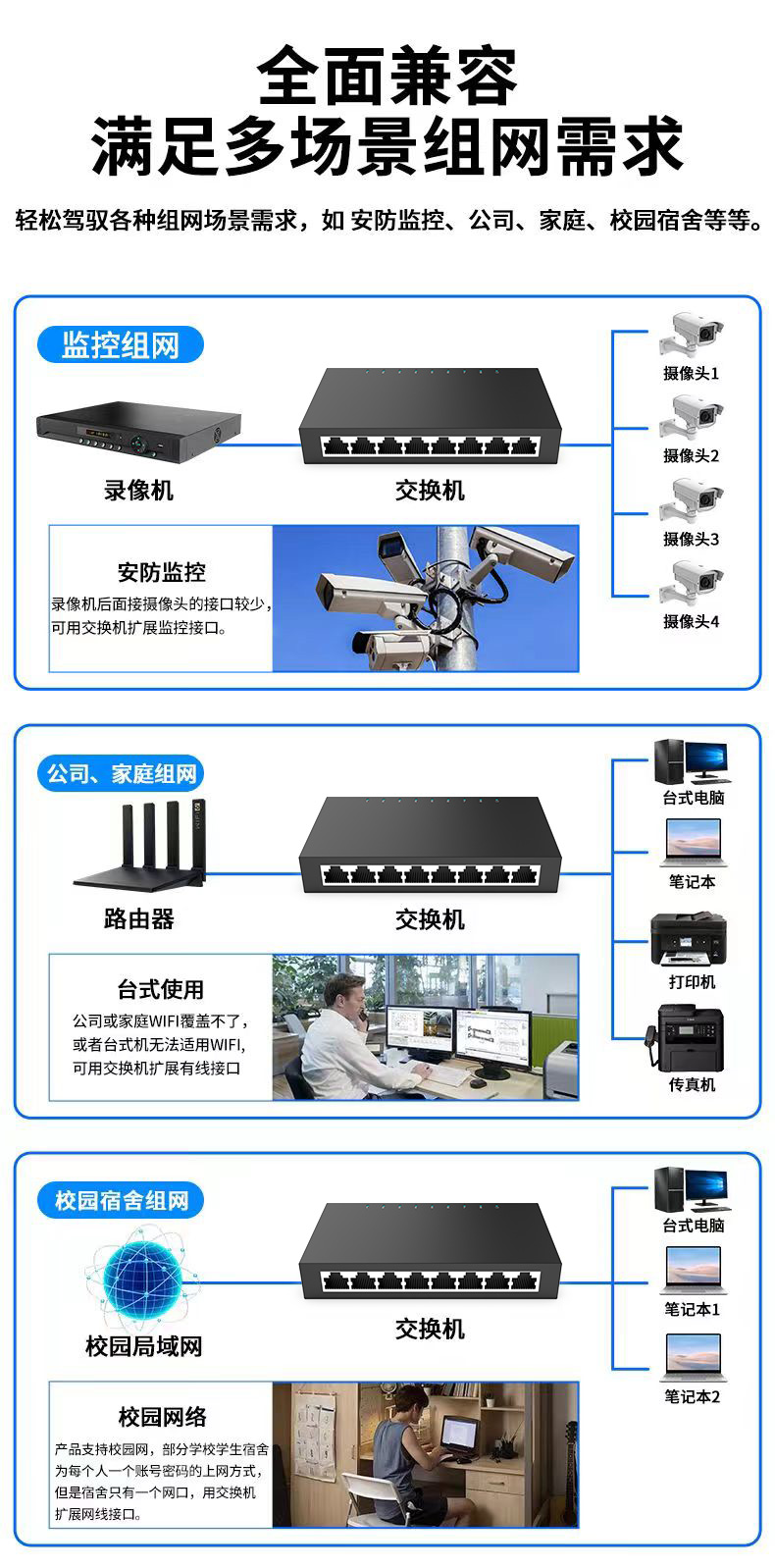 全面兼容
满足多场景组网需求

轻松驾驭各种组网场景需求，如 安防监控、公司、家庭、校园宿舍等等。

监控组网

录像机

交换机

摄像头1

摄像头2

摄像头3

摄像头4

安防监控

录像机后面接摄像头的接口较少，可用交换机扩展监控接口。

公司、家庭组网

路由器

交换机

台式电脑

笔记本

打印机

传真机

台式使用

公司或家庭WIFI覆盖不了，或者台式机无法适用WIFI，可用交换机扩展有线接口

校园宿舍组网

校园局域网

交换机

台式电脑

笔记本1

笔记本2

校园网络

产品支持校园网，部分学校学生宿舍为每个人一个账号密码的上网方式，但是宿舍只有一个网口，用交换机扩展网线接口。