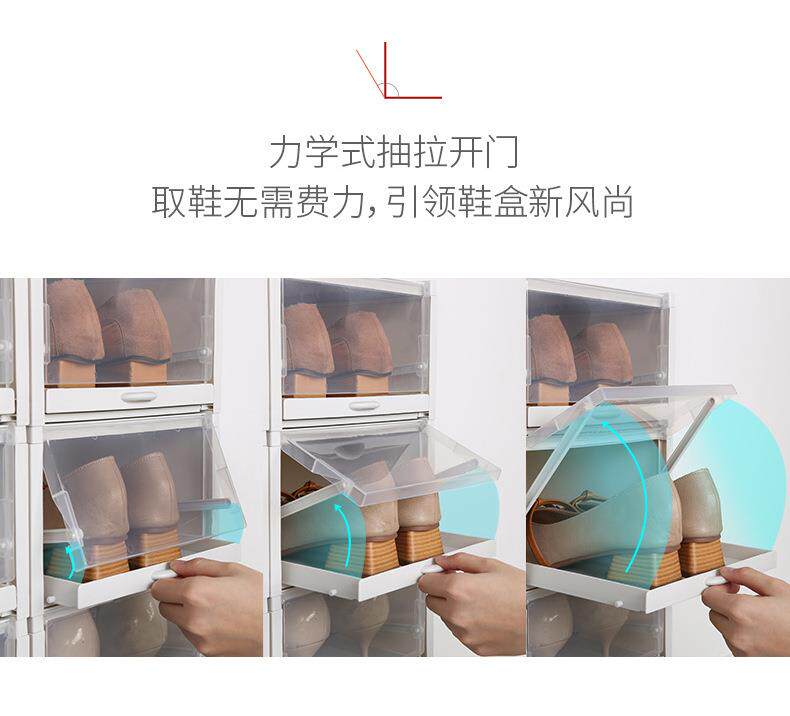 力学式抽拉开门
取鞋无需费力，引领鞋盒新风尚