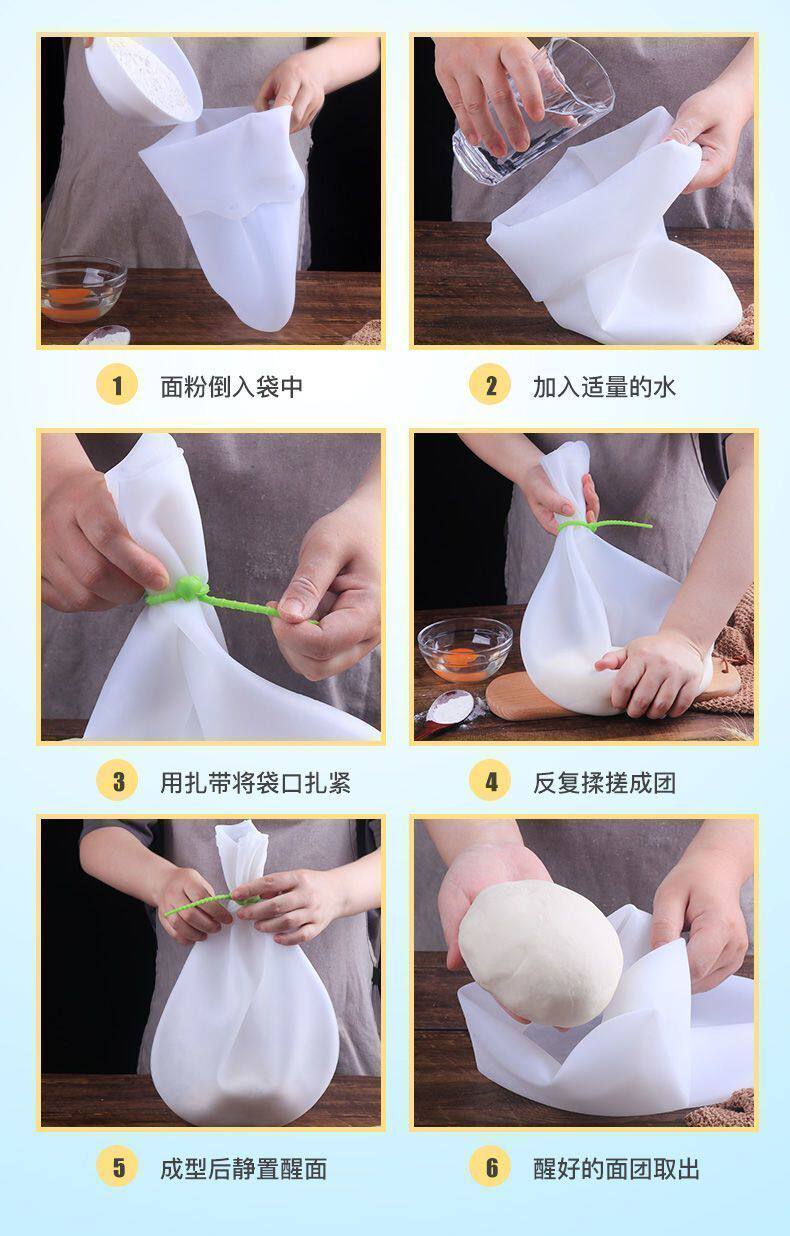 1 面粉倒入袋中

2 加入适量的水

3 用扎带将袋口扎紧

4 反复揉搓成团

5 成型后静置醒面

6 醒好的面团取出