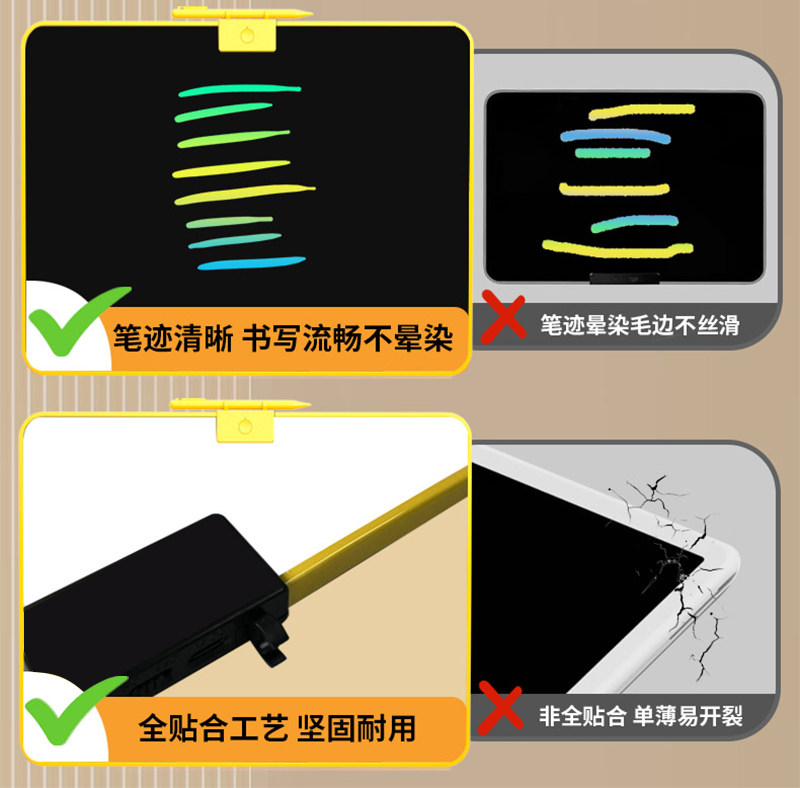 笔迹清晰 书写流畅不晕染

笔迹晕染毛边不丝滑

全贴合工艺 坚固耐用

非全贴合 单薄易开裂