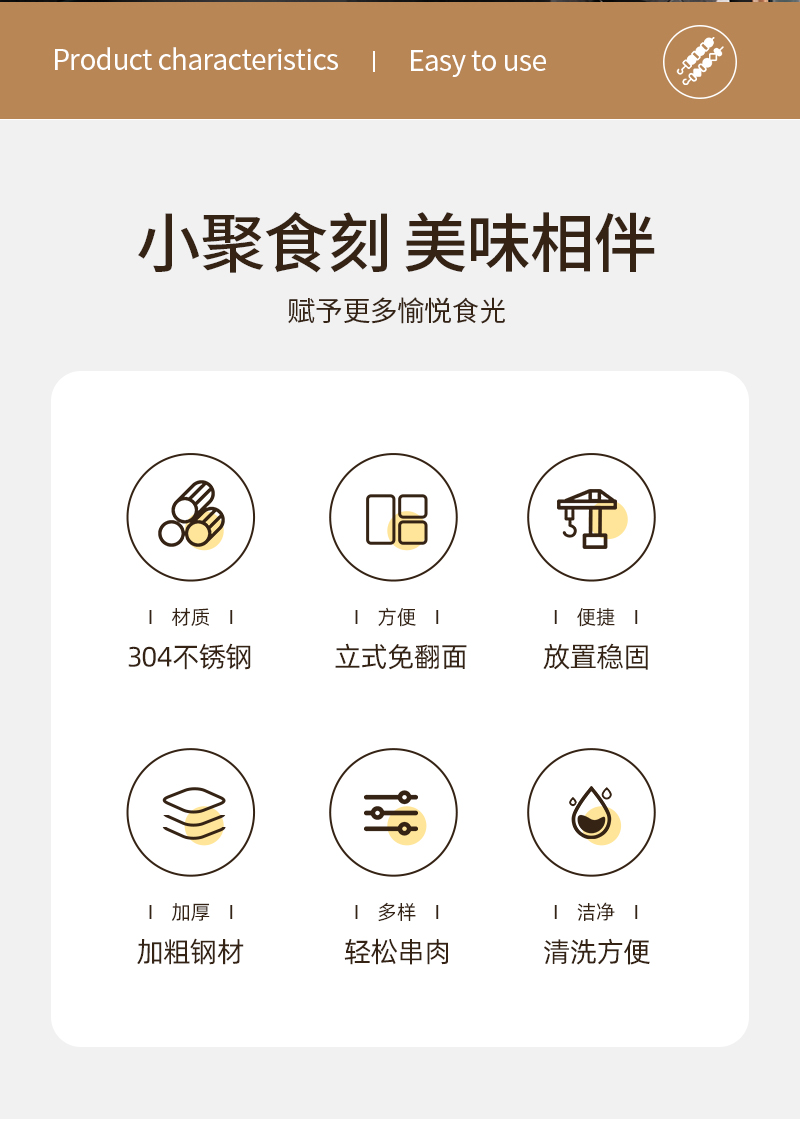 Product characteristics | Easy to use

小聚食刻 美味相伴

赋予更多愉悦食光

| 材质 |
304不锈钢

| 方便 |
立式免翻面

| 便捷 |
放置稳固

| 加厚 |
加粗钢材

| 多样 |
轻松串肉

| 洁净 |
清洗方便