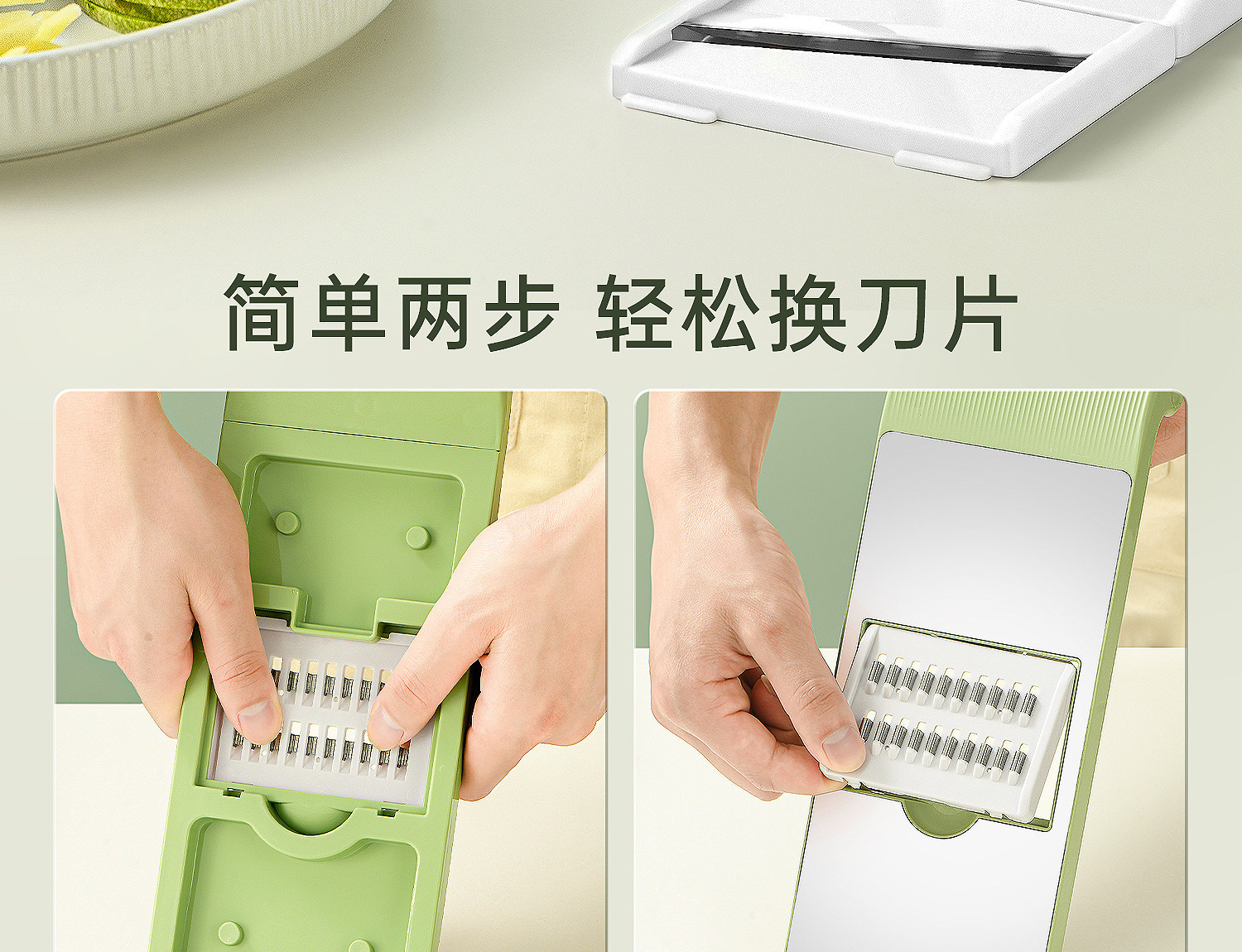 简单两步 轻松换刀片