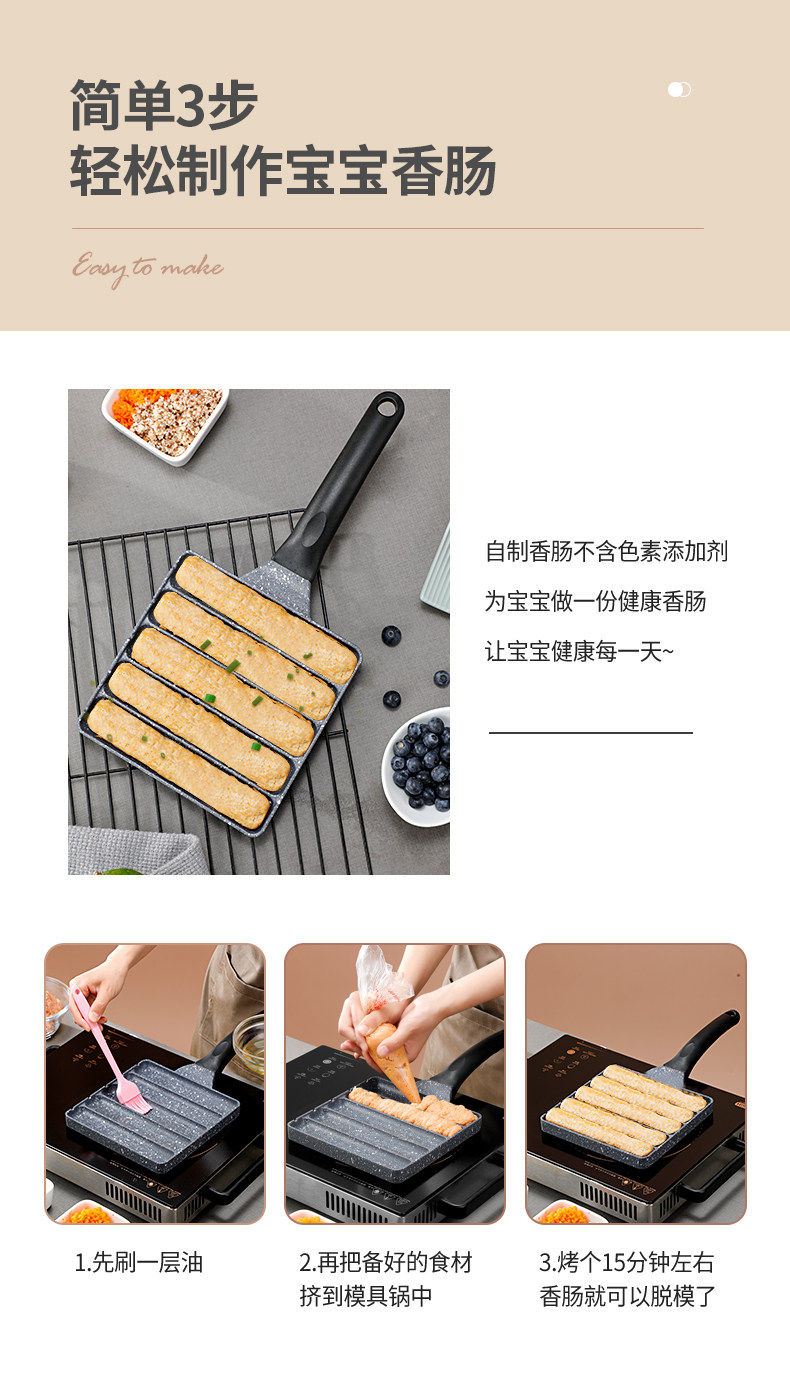 简单3步
轻松制作宝宝香肠

Easy to make

自制香肠不含色素添加剂
为宝宝做一份健康香肠
让宝宝健康每一天~

1.先刷一层油

2.再把备好的食材挤到模具锅中

3.烤个15分钟左右香肠就可以脱模了