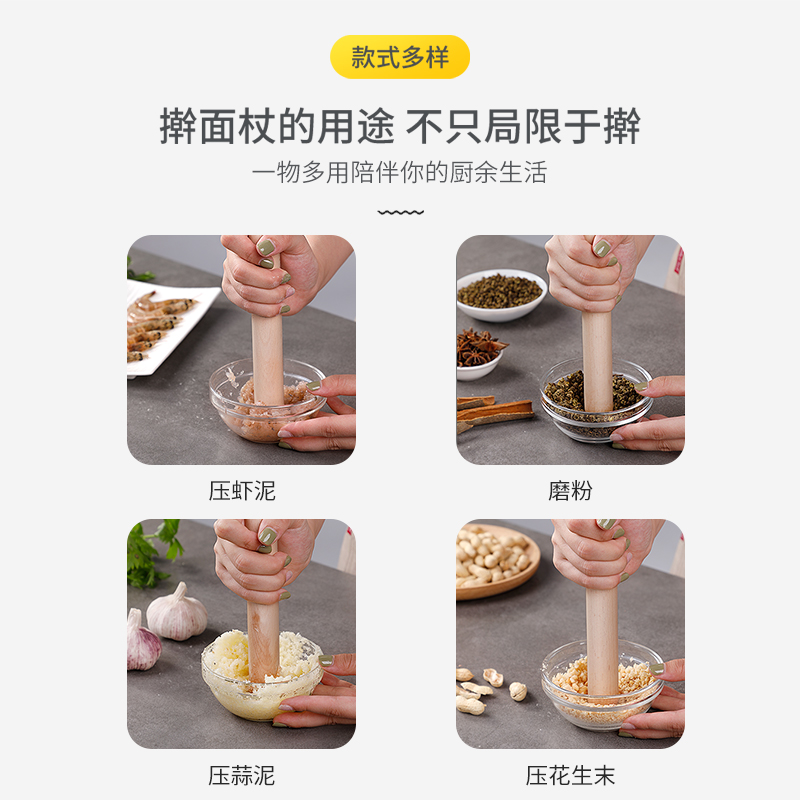 款式多样

擀面杖的用途 不只局限于擀

一物多用陪伴你的厨余生活

压虾泥

磨粉

压蒜泥

压花生末