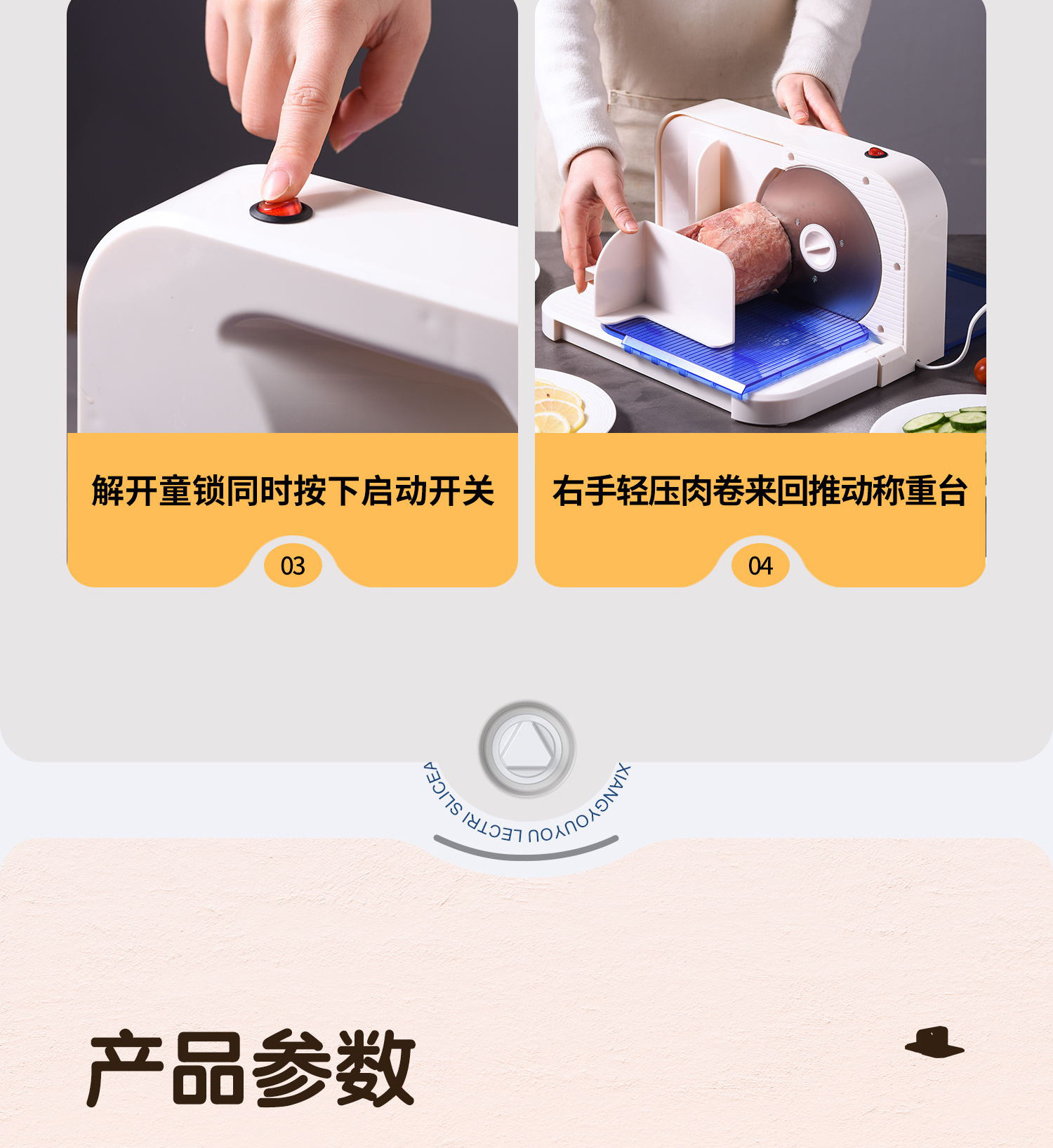 解开童锁同时按下启动开关

03

右手轻压肉卷来回推动称重台

04

XIANGYOUYOU LECTRI SLICEA

产品参数