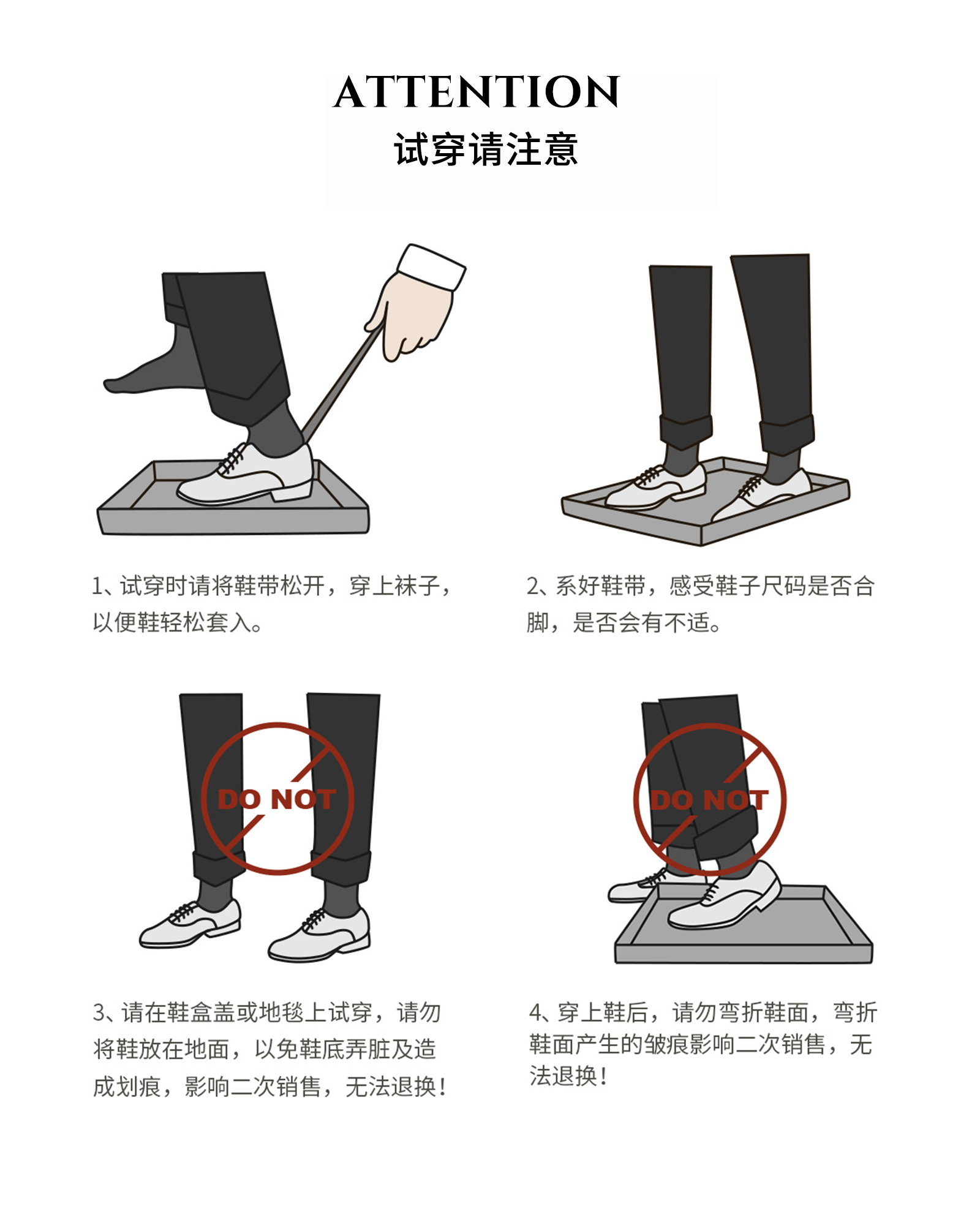 ATTENTION
试穿请注意

1、试穿时请将鞋带松开，穿上袜子，以便鞋轻松套入。

2、系好鞋带，感受鞋子尺码是否合脚，是否会有不适。

DO NOT

DO NOT

3、请在鞋盒盖或地毯上试穿，请勿将鞋放在地面，以免鞋底弄脏及造成划痕，影响二次销售，无法退换！

4、穿上鞋后，请勿弯折鞋面，弯折鞋面产生的皱痕影响二次销售，无法退换！