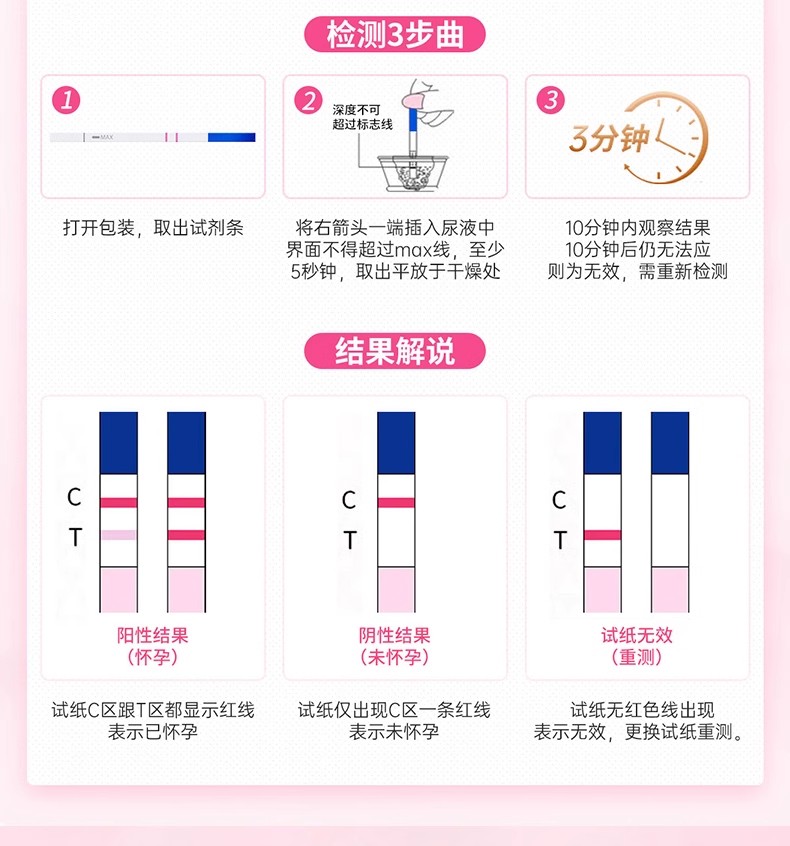 检测3步曲

1

MAX

打开包装，取出试剂条

2

深度不可超过标志线

将右箭头一端插入尿液中界面不得超过max线，至少5秒钟，取出平放于干燥处

3

3分钟

10分钟内观察结果
10分钟后仍无法应
则为无效，需重新检测

结果解说

C
T

阳性结果
（怀孕）

试纸C区跟T区都显示红线
表示已怀孕

C
T

阴性结果
（未怀孕）

试纸仅出现C区一条红线
表示未怀孕

C
T

试纸无效
（重测）

试纸无红色线出现
表示无效，更换试纸重测。