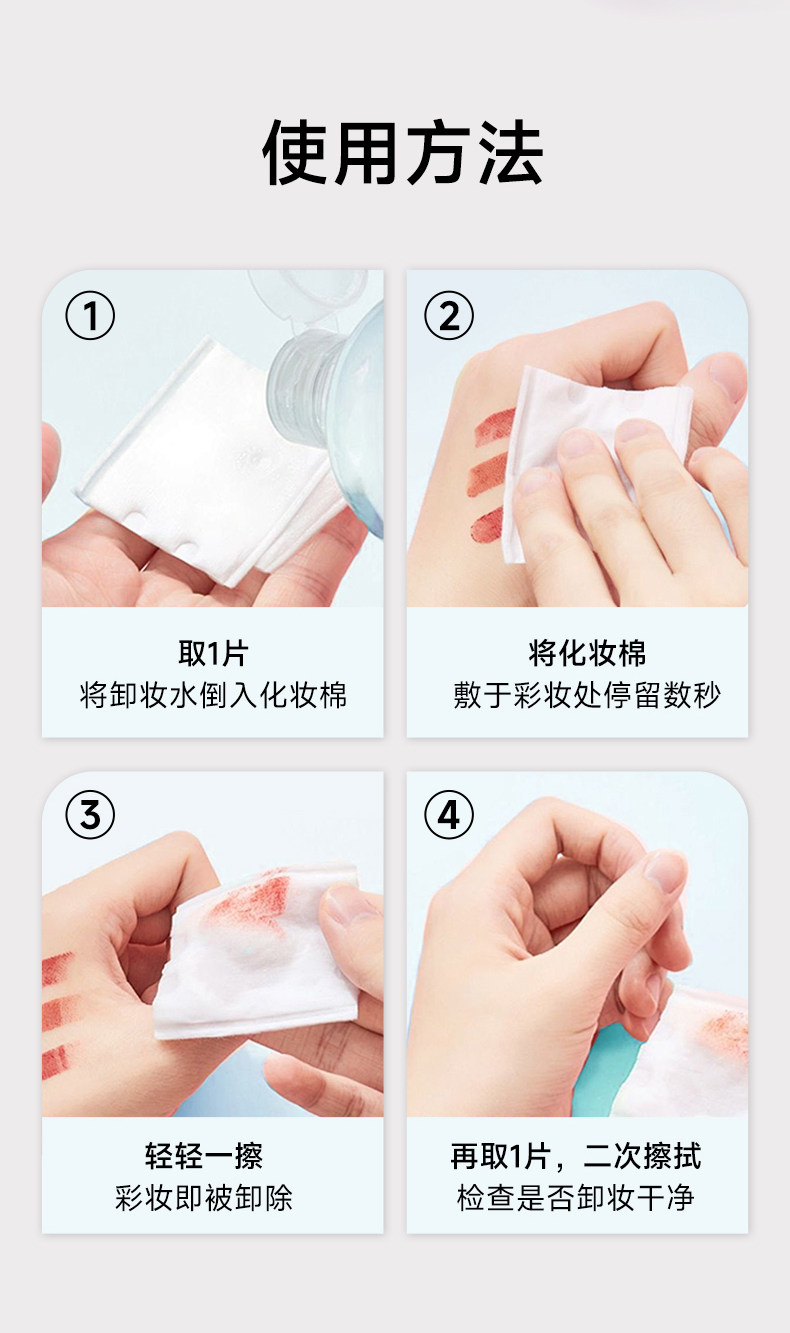 使用方法

①

取1片
将卸妆水倒入化妆棉

②

将化妆棉
敷于彩妆处停留数秒

③

轻轻一擦
彩妆即被卸除

④

再取1片，二次擦拭
检查是否卸妆干净