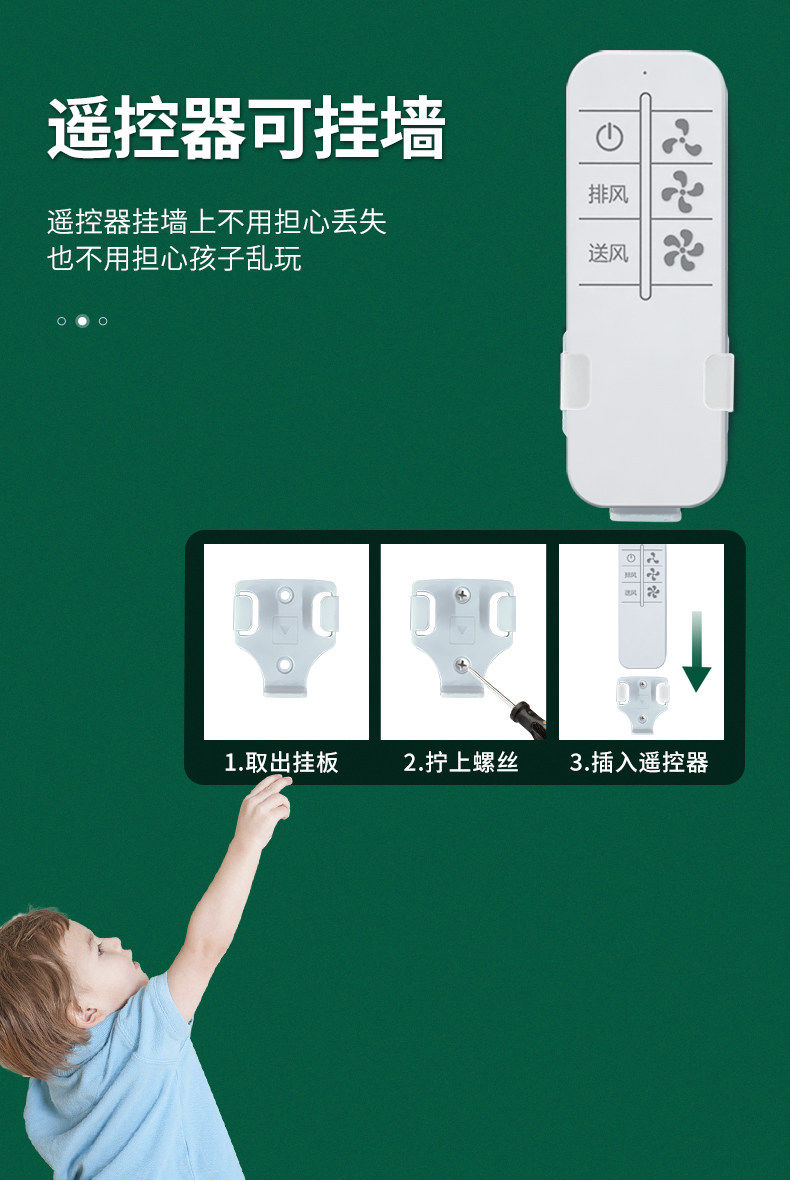 遥控器可挂墙

遥控器挂墙上不用担心丢失
也不用担心孩子乱玩

排风
送风

排风
送风

1.取出挂板

2.拧上螺丝

3.插入遥控器