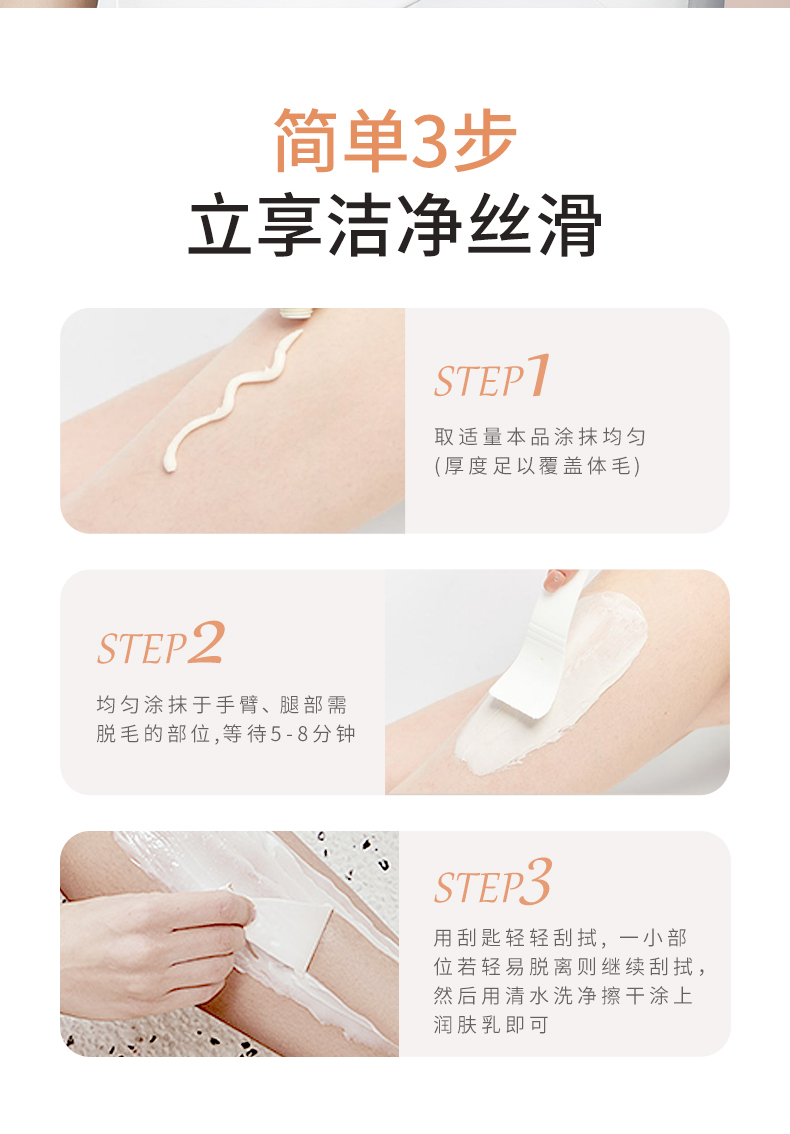 简单3步
立享洁净丝滑

STEP1
取适量本品涂抹均匀
(厚度足以覆盖体毛)

STEP2
均匀涂抹于手臂、腿部需脱毛的部位,等待5-8分钟

STEP3
用刮匙轻轻刮拭，一小部位若轻易脱离则继续刮拭，然后用清水洗净擦干涂上润肤乳即可