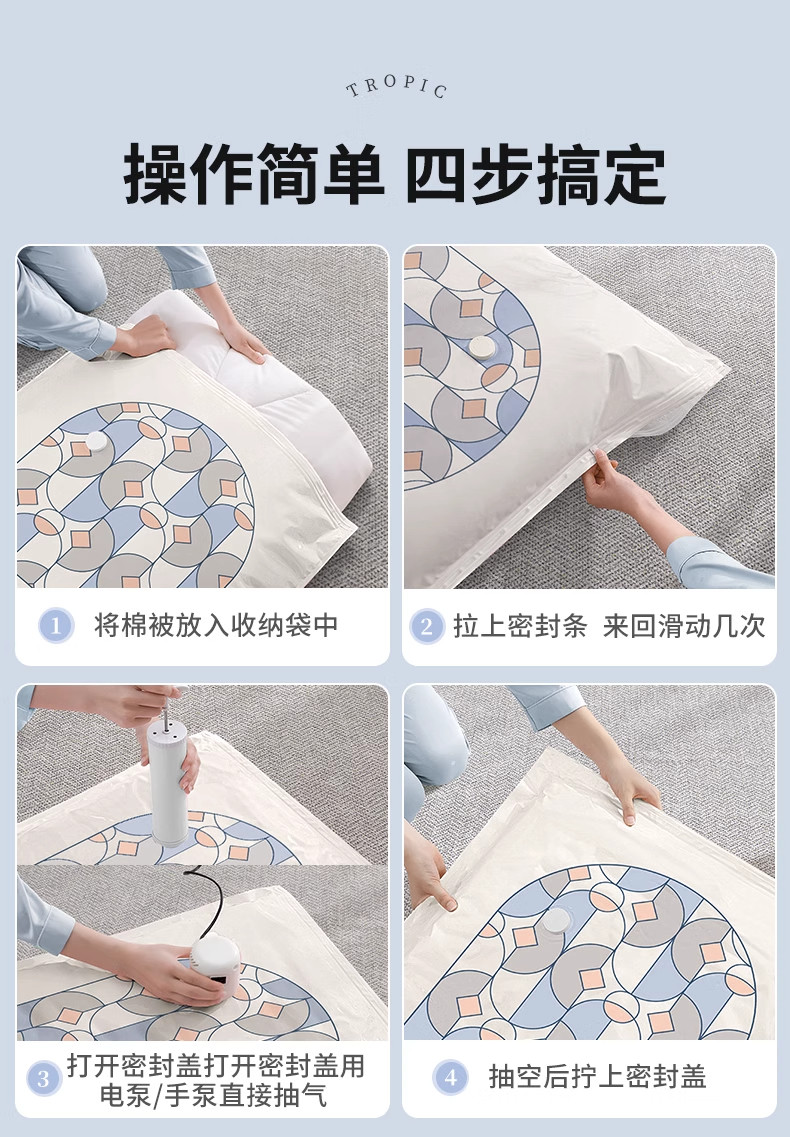 TROPIC

操作简单 四步搞定

1 将棉被放入收纳袋中

2 拉上密封条 来回滑动几次

3 打开密封盖打开密封盖用电泵/手泵直接抽气

4 抽空后拧上密封盖