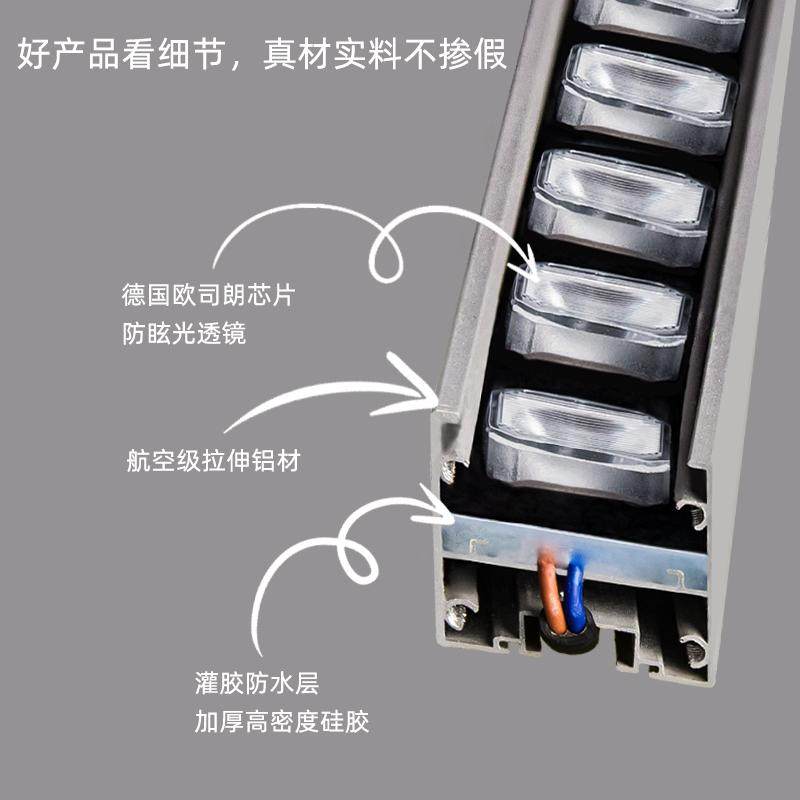 好产品看细节，真材实料不掺假

德国欧司朗芯片
防眩光透镜

航空级拉伸铝材

灌胶防水层
加厚高密度硅胶