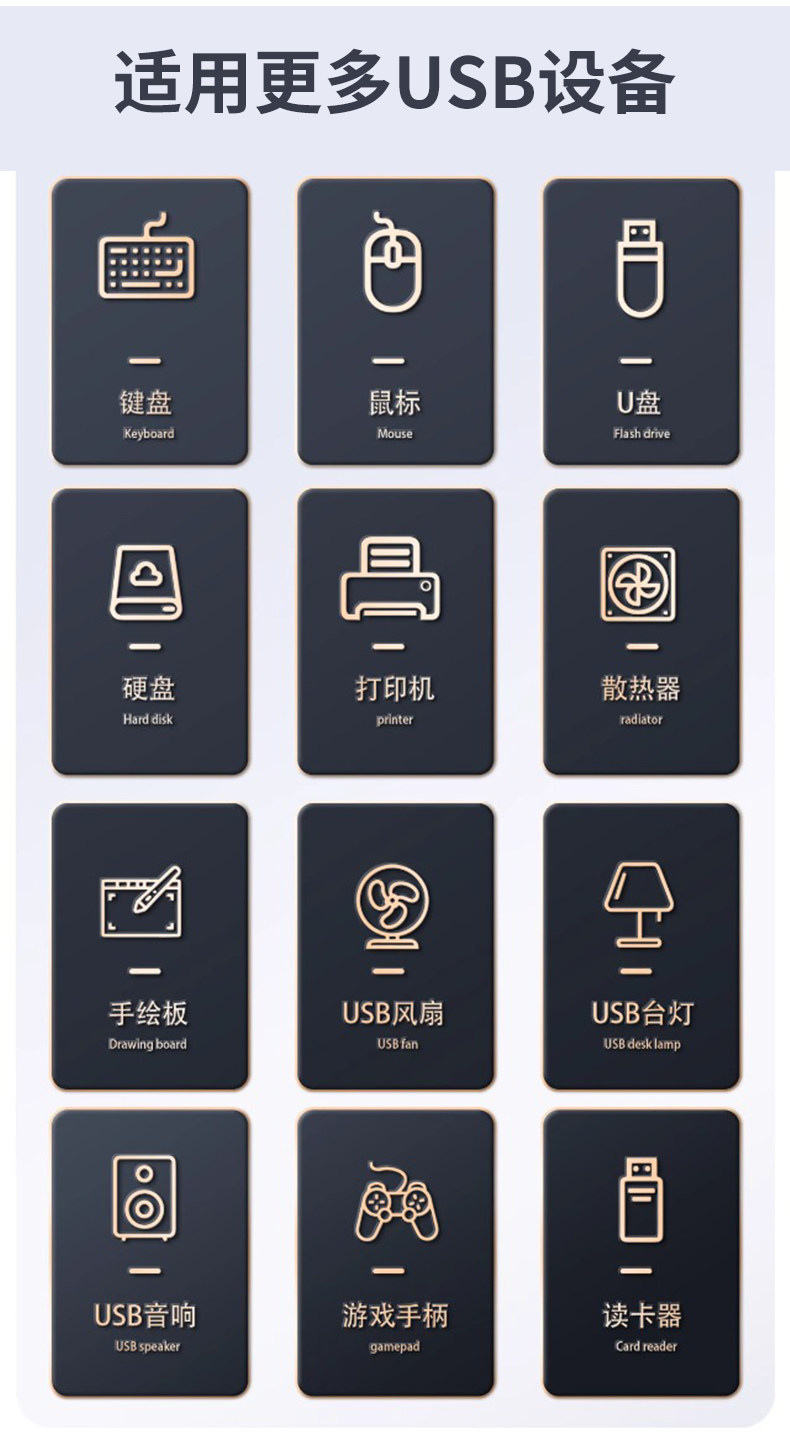 适用更多USB设备

键盘
Keyboard

鼠标
Mouse

U盘
Flash drive

硬盘
Hard disk

打印机
printer

散热器
radiator

手绘板
Drawing board

USB风扇
USB fan

USB台灯
USB desk lamp

USB音响
USB speaker

游戏手柄
gamepad

读卡器
Card reader