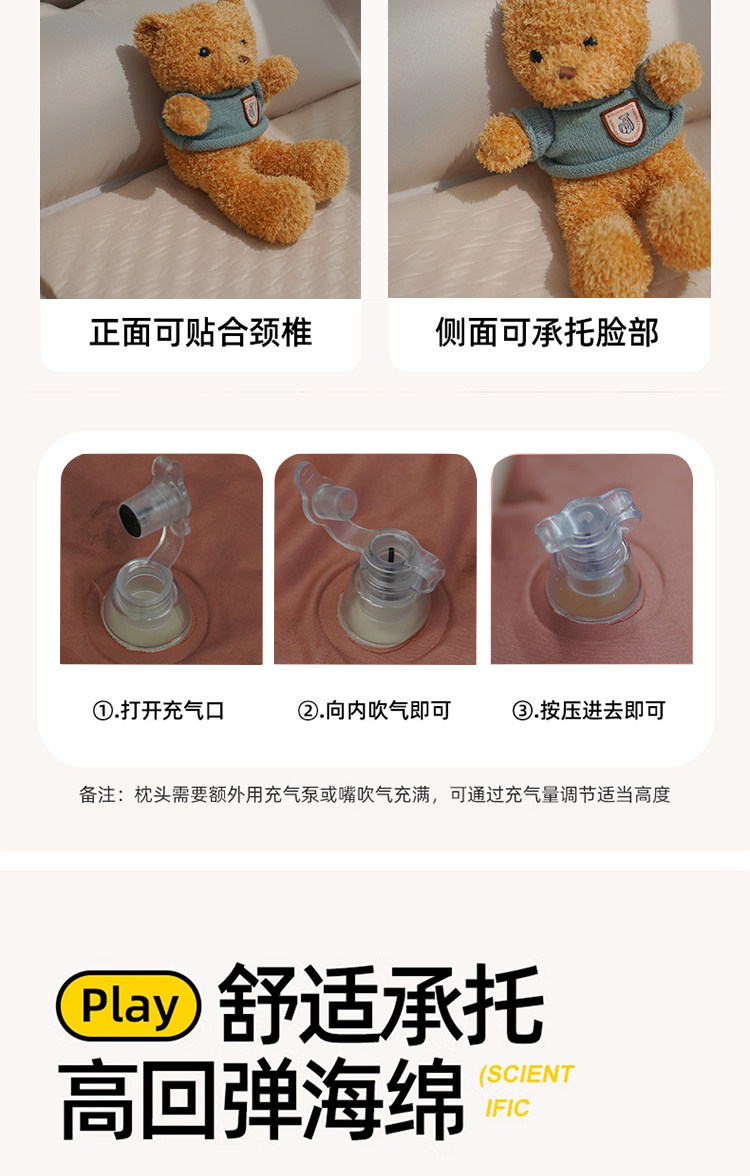 正面可贴合颈椎

侧面可承托脸部

①.打开充气口

②.向内吹气即可

③.按压进去即可

备注：枕头需要额外用充气泵或嘴吹气充满，可通过充气量调节适当高度

Play 舒适承托

高回弹海绵 (SCIENT IFIC