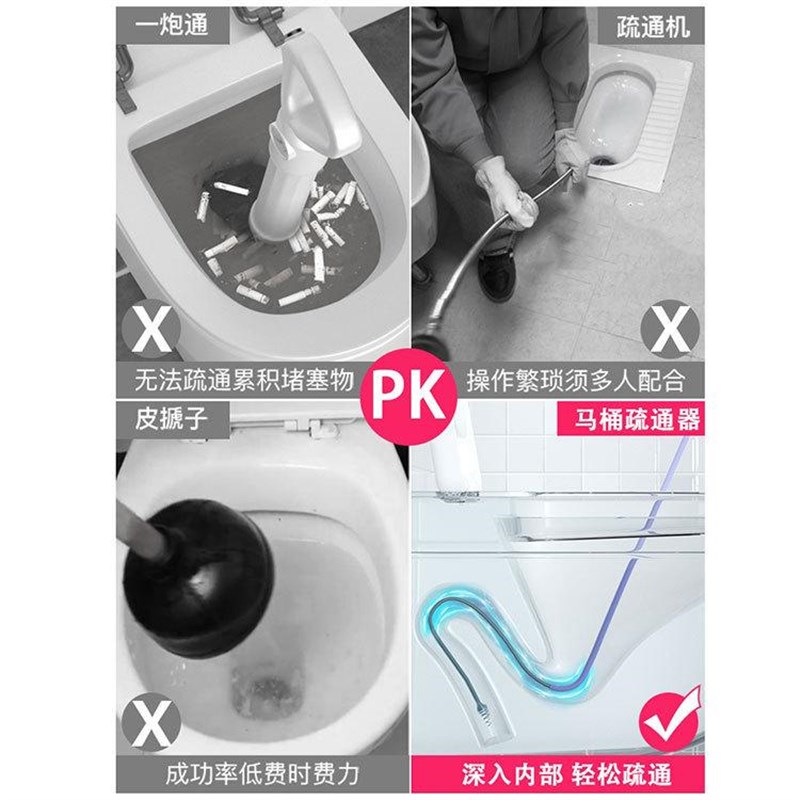 一炮通

X

无法疏通累积堵塞物

疏通机

X

操作繁琐须多人配合

PK

皮搋子

X

成功率低费时费力

马桶疏通器

深入内部 轻松疏通