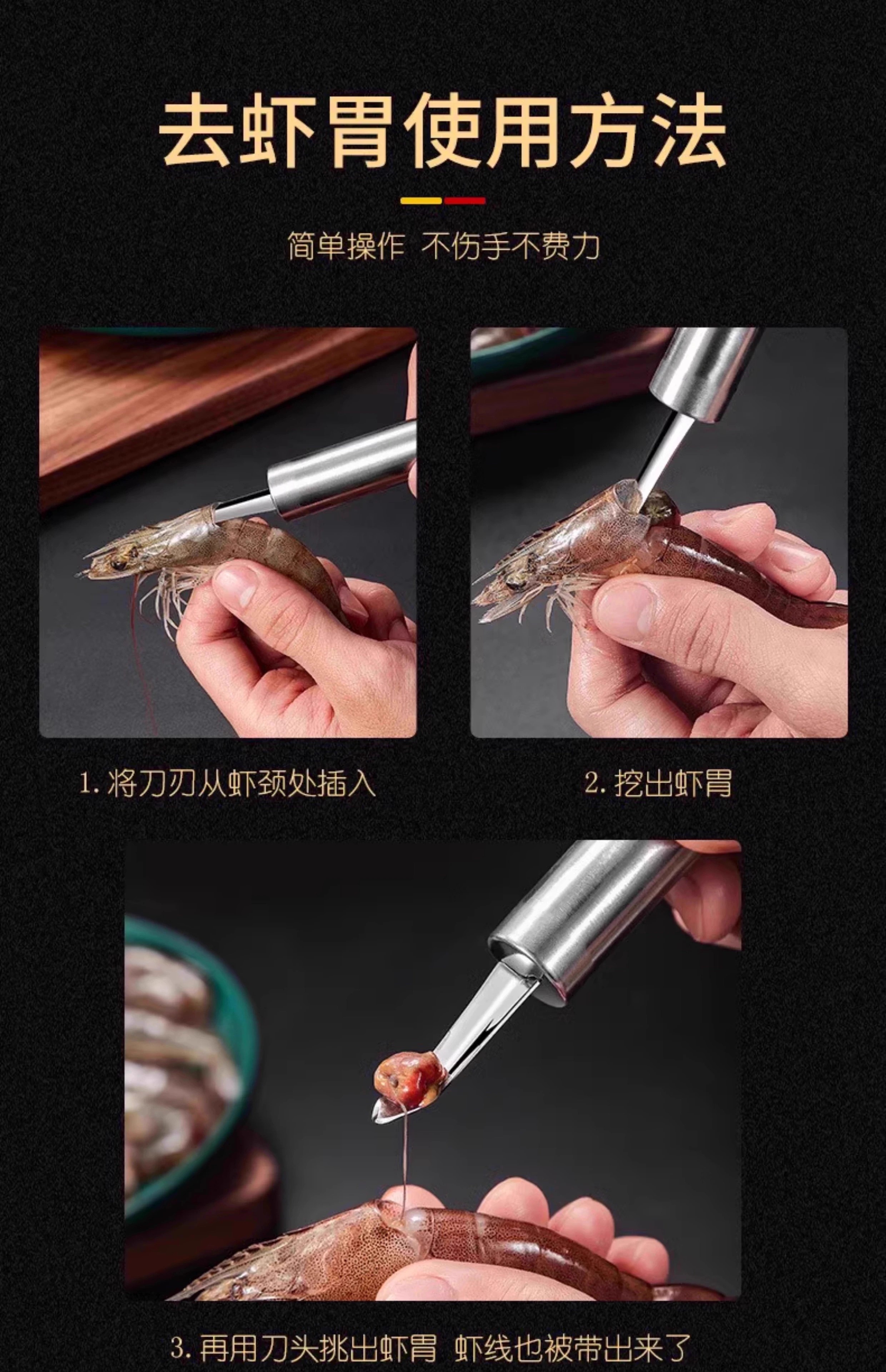 去虾胃使用方法

简单操作 不伤手不费力

1. 将刀刃从虾颈处插入

2. 挖出虾胃

3. 再用刀头挑出虾胃 虾线也被带出来了