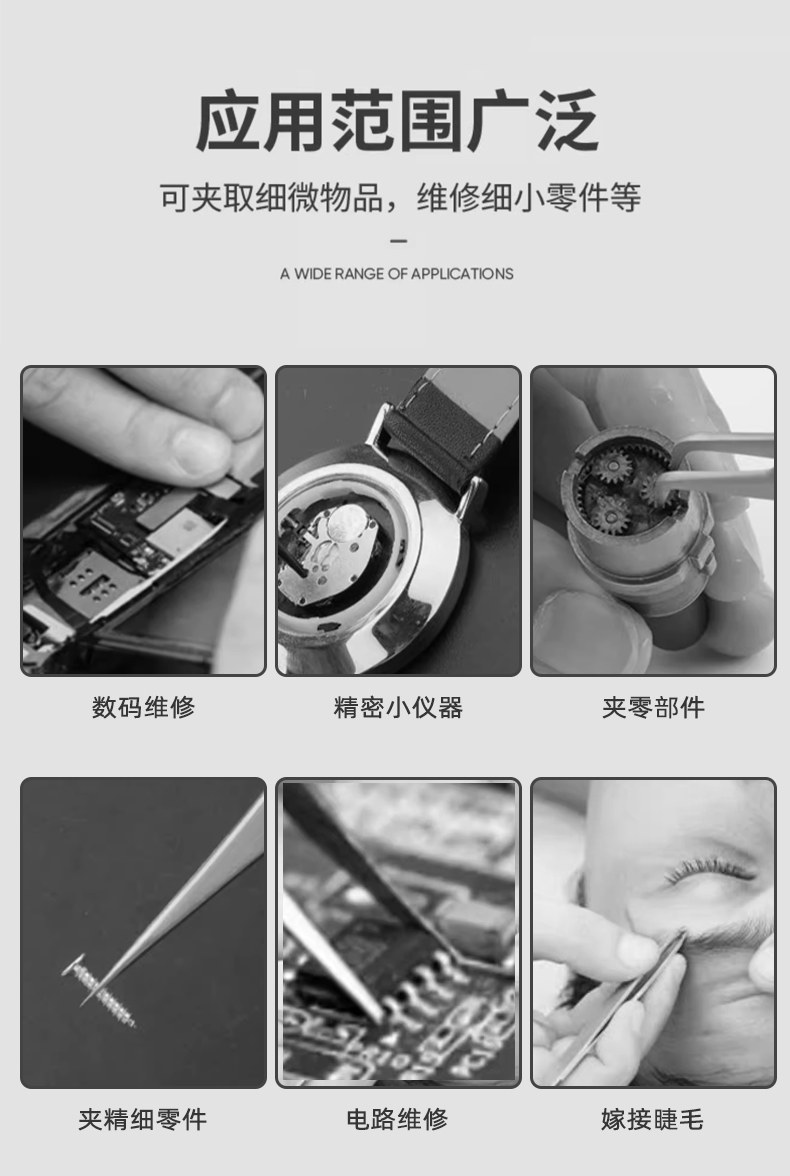 应用范围广泛

可夹取细微物品，维修细小零件等

A WIDE RANGE OF APPLICATIONS

数码维修

精密小仪器

夹零部件

夹精细零件

电路维修

嫁接睫毛