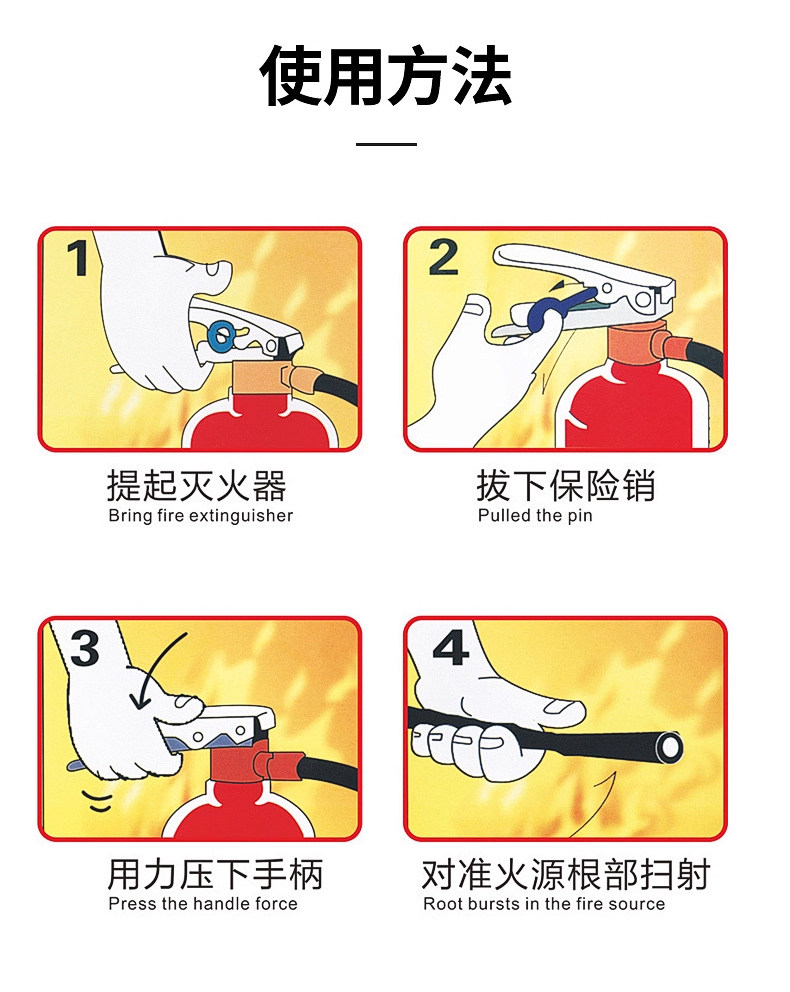 使用方法

1

提起灭火器
Bring fire extinguisher

2

拔下保险销
Pulled the pin

3

用力压下手柄
Press the handle force

4

对准火源根部扫射
Root bursts in the fire source