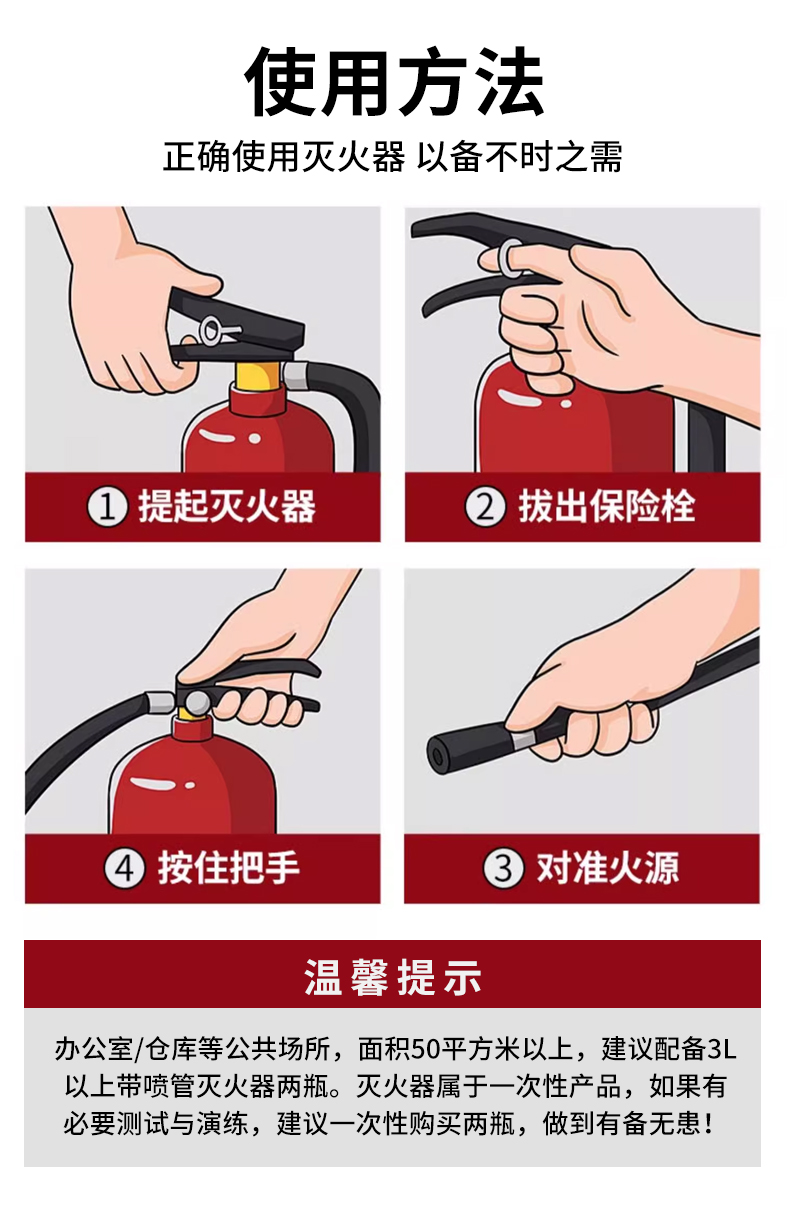 使用方法

正确使用灭火器 以备不时之需

① 提起灭火器

② 拔出保险栓

④ 按住把手

③ 对准火源

温馨提示

办公室/仓库等公共场所，面积50平方米以上，建议配备3L以上带喷管灭火器两瓶。灭火器属于一次性产品，如果有必要测试与演练，建议一次性购买两瓶，做到有备无患！