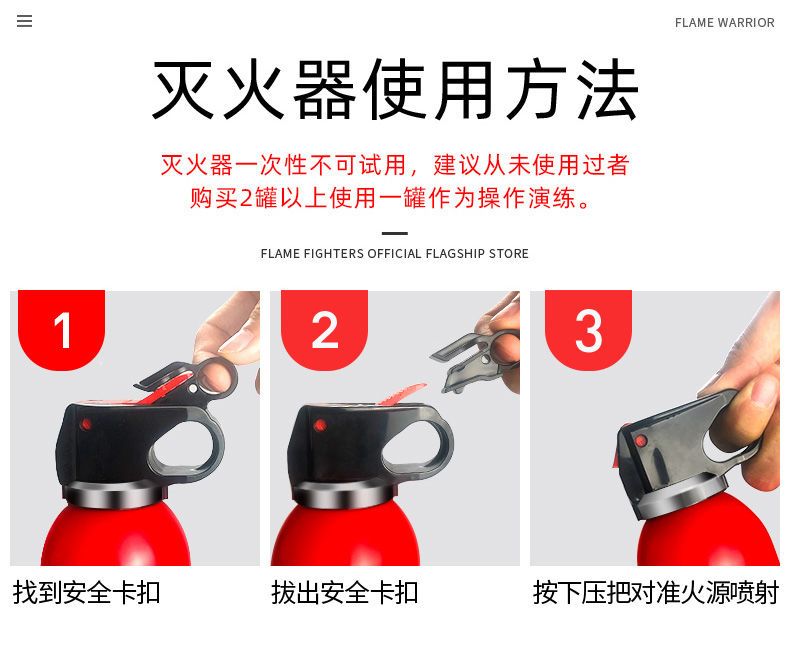 FLAME WARRIOR

灭火器使用方法

灭火器一次性不可试用，建议从未使用过者购买2罐以上使用一罐作为操作演练。

FLAME FIGHTERS OFFICIAL FLAGSHIP STORE

1

找到安全卡扣

2

拔出安全卡扣

3

按下压把对准火源喷射