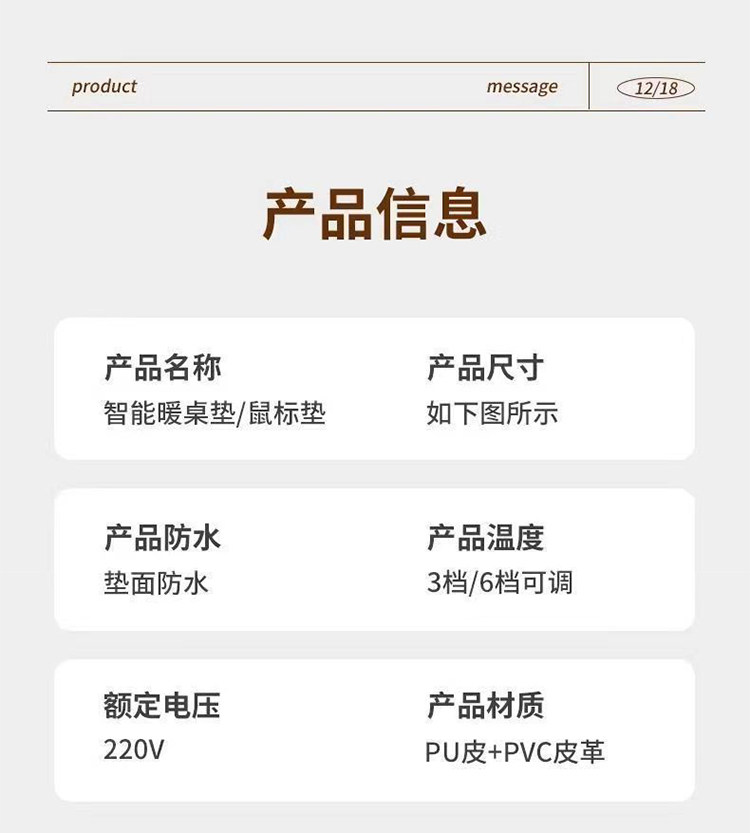 product message 12/18

产品信息

产品名称
智能暖桌垫/鼠标垫

产品尺寸
如下图所示

产品防水
垫面防水

产品温度
3档/6档可调

额定电压
220V

产品材质
PU皮+PVC皮革