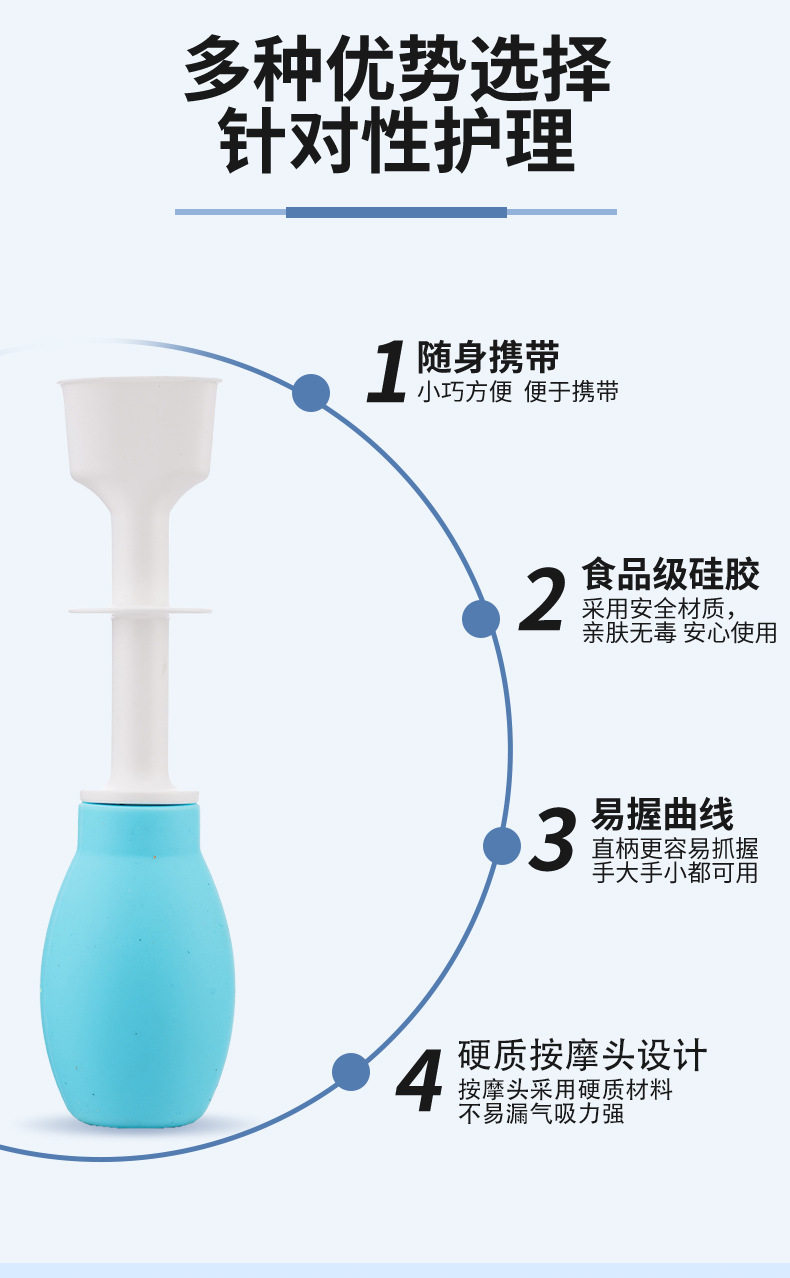 多种优势选择
针对性护理

1 随身携带
小巧方便 便于携带

2 食品级硅胶
采用安全材质，
亲肤无毒 安心使用

3 易握曲线
直柄更容易抓握
手大手小都可用

4 硬质按摩头设计
按摩头采用硬质材料
不易漏气吸力强