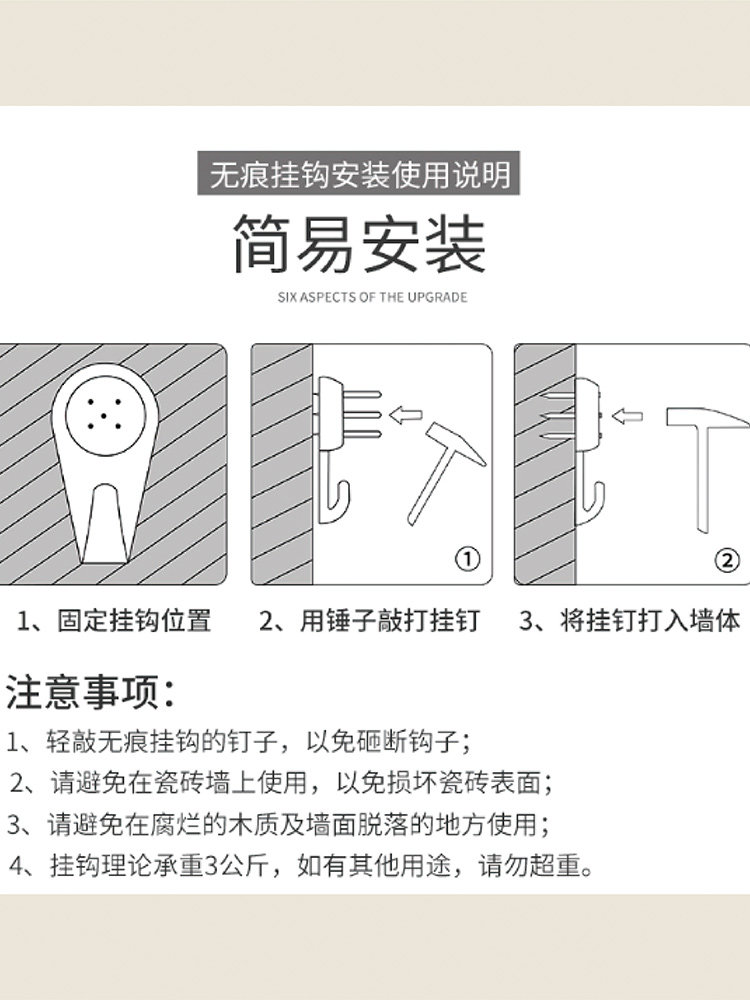 无痕挂钩安装使用说明

简易安装

SIX ASPECTS OF THE UPGRADE

①

②

1、固定挂钩位置　2、用锤子敲打挂钉　3、将挂钉打入墙体

注意事项：

1、轻敲无痕挂钩的钉子，以免砸断钩子；

2、请避免在瓷砖墙上使用，以免损坏瓷砖表面；

3、请避免在腐烂的木质及墙面脱落的地方使用；

4、挂钩理论承重3公斤，如有其他用途，请勿超重。