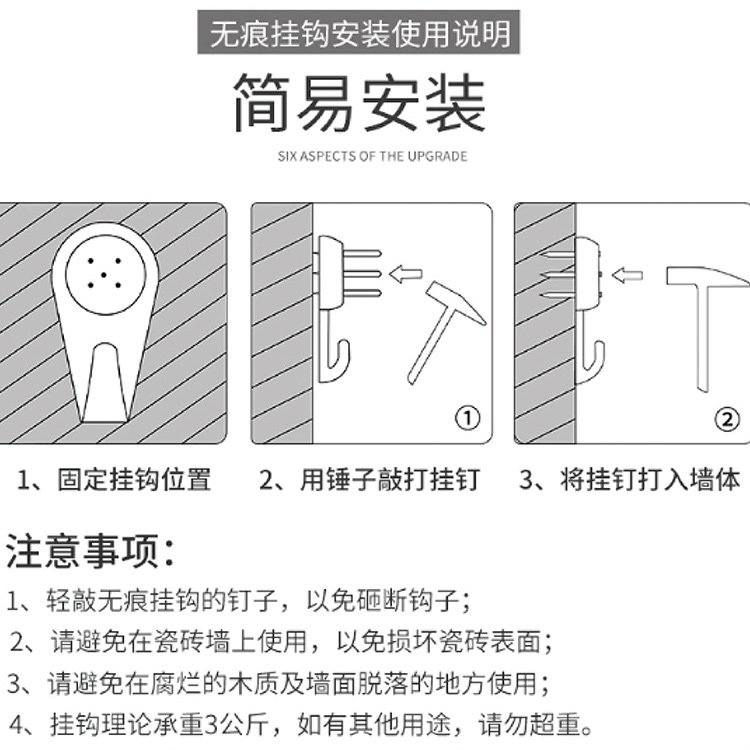 无痕挂钩安装使用说明

简易安装

SIX ASPECTS OF THE UPGRADE

①

②

1、固定挂钩位置

2、用锤子敲打挂钉

3、将挂钉打入墙体

注意事项：

1、轻敲无痕挂钩的钉子，以免砸断钩子；

2、请避免在瓷砖墙上使用，以免损坏瓷砖表面；

3、请避免在腐烂的木质及墙面脱落的地方使用；

4、挂钩理论承重3公斤，如有其他用途，请勿超重。