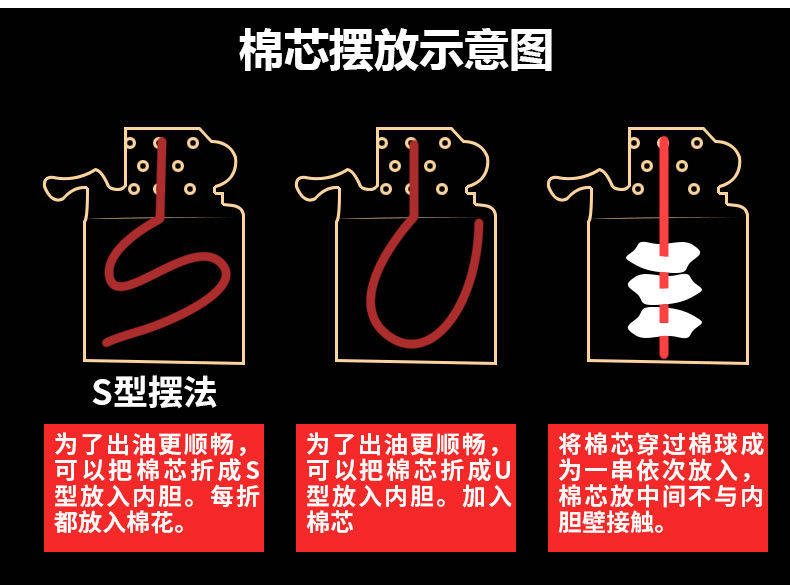 棉芯摆放示意图

S型摆法

为了出油更顺畅，可以把棉芯折成S型放入内胆。每折都放入棉花。

为了出油更顺畅，可以把棉芯折成U型放入内胆。加入棉芯

将棉芯穿过棉球成为一串依次放入，棉芯放中间不与内胆壁接触。