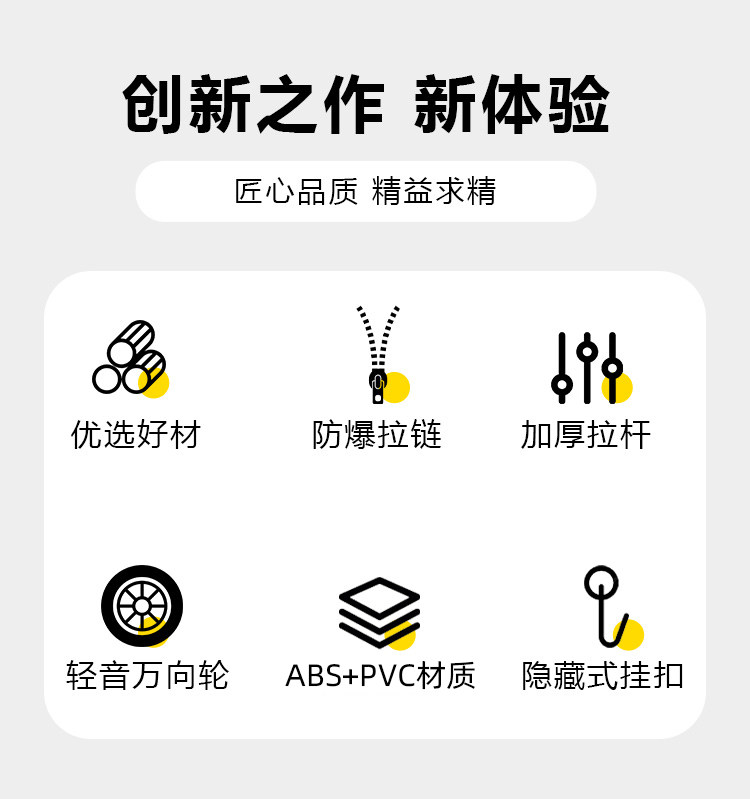 创新之作 新体验

匠心品质 精益求精

优选好材

防爆拉链

加厚拉杆

轻音万向轮

ABS+PVC材质

隐藏式挂扣