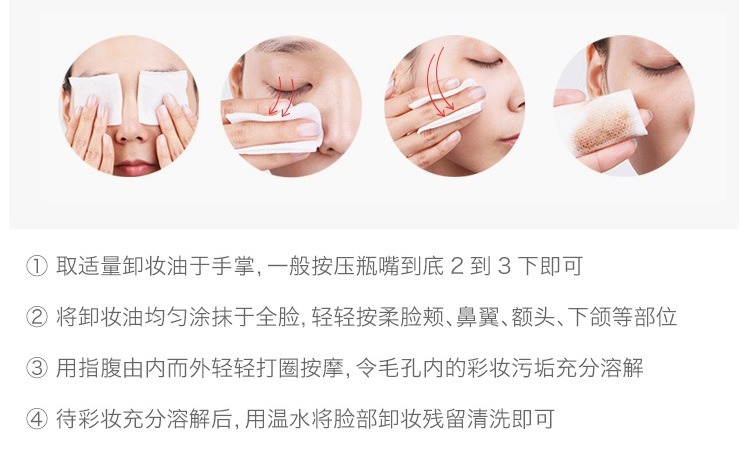 ① 取适量卸妆油于手掌, 一般按压瓶嘴到底 2 到 3 下即可

② 将卸妆油均匀涂抹于全脸, 轻轻按柔脸颊、鼻翼、额头、下颌等部位

③ 用指腹由内而外轻轻打圈按摩, 令毛孔内的彩妆污垢充分溶解

④ 待彩妆充分溶解后, 用温水将脸部卸妆残留清洗即可