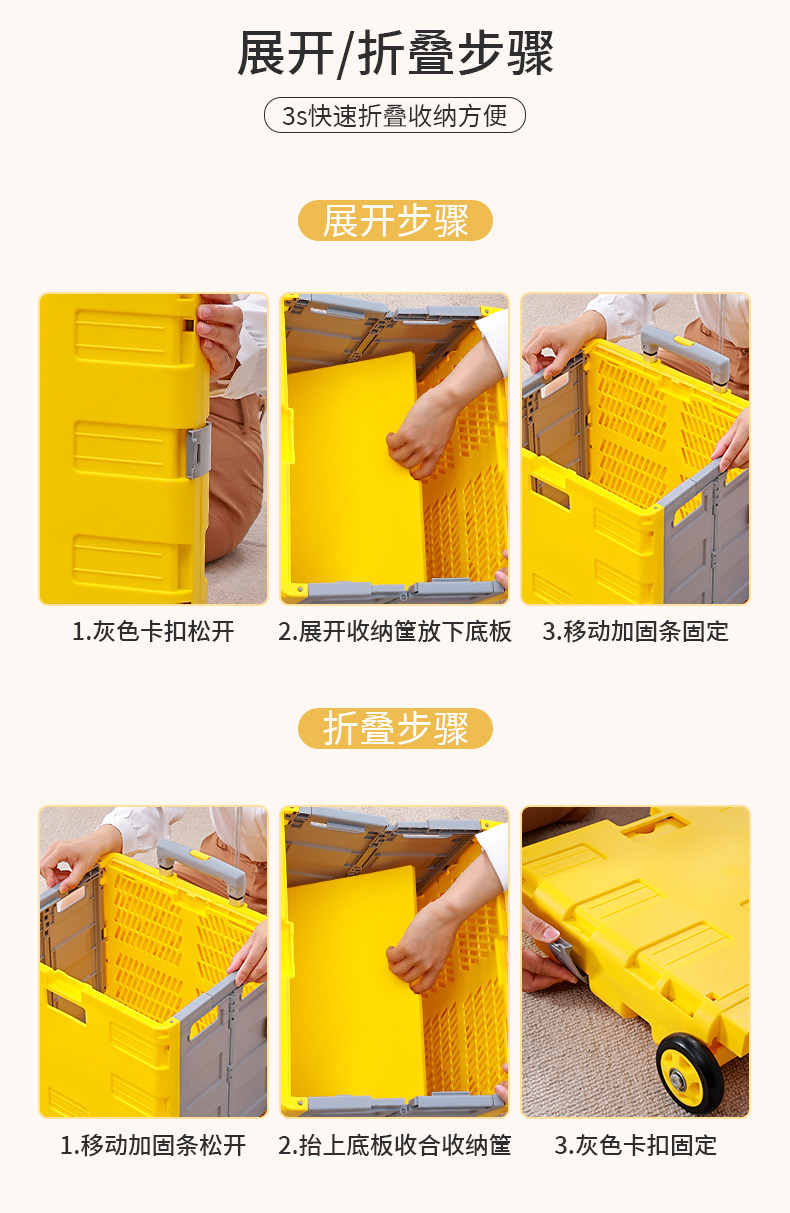 展开/折叠步骤

3s快速折叠收纳方便

展开步骤

1.灰色卡扣松开

2.展开收纳筐放下底板

3.移动加固条固定

折叠步骤

1.移动加固条松开

2.抬上底板收合收纳筐

3.灰色卡扣固定