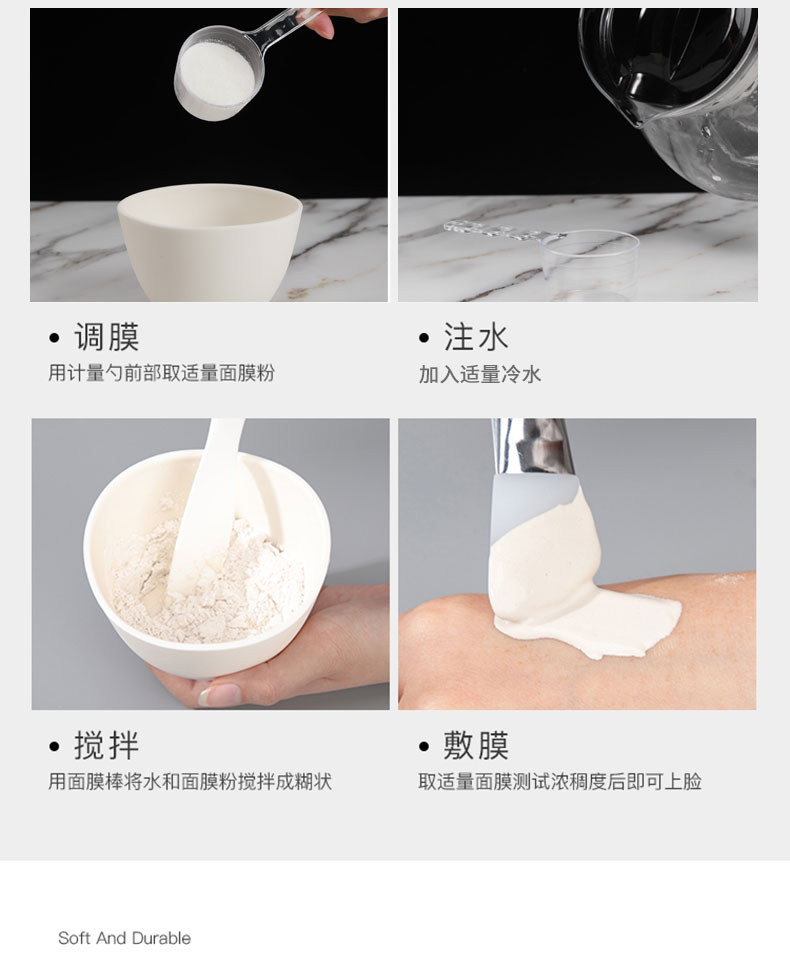 • 调膜
用计量勺前部取适量面膜粉

• 注水
加入适量冷水

• 搅拌
用面膜棒将水和面膜粉搅拌成糊状

• 敷膜
取适量面膜测试浓稠度后即可上脸

Soft And Durable