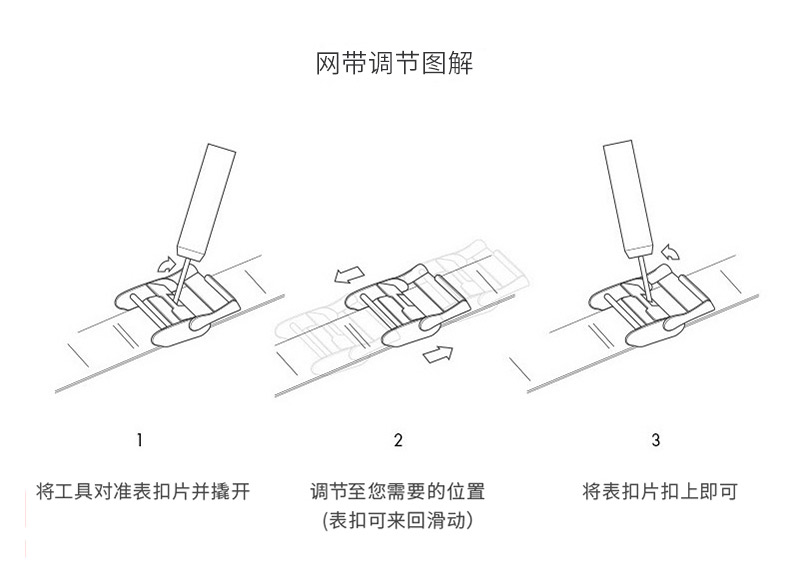 网带调节图解

1

将工具对准表扣片并撬开

2

调节至您需要的位置
(表扣可来回滑动)

3

将表扣片扣上即可