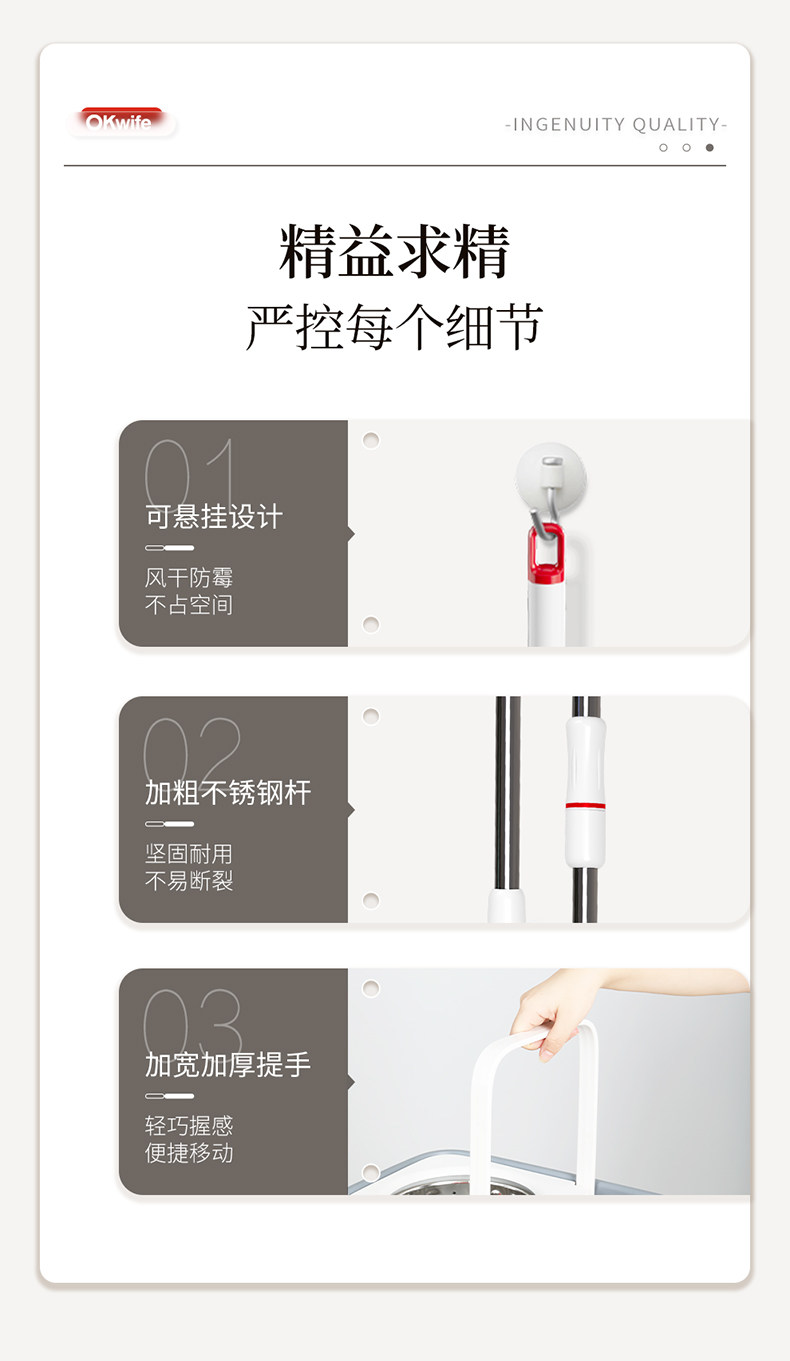 OKwife

-INGENUITY QUALITY-

精益求精
严控每个细节

01
可悬挂设计
风干防霉
不占空间

02
加粗不锈钢杆
坚固耐用
不易断裂

03
加宽加厚提手
轻巧握感
便捷移动